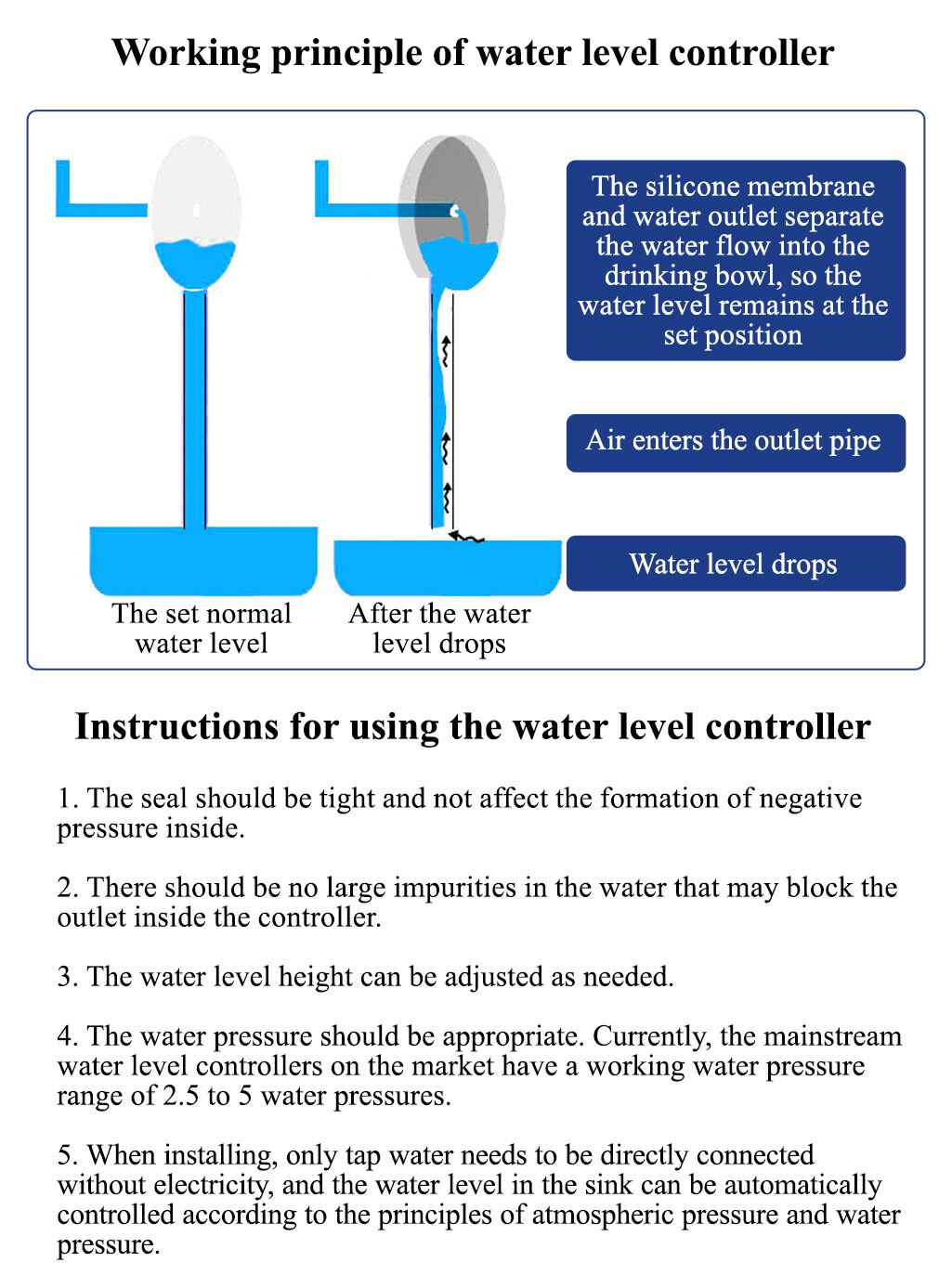 Working principle of water level controller

The silicone membrane and water outlet separate the water flow into the drinking bowl, so the water level remains at the set position

Air enters the outlet pipe

Water level drops

The set normal water level

After the water level drops

Instructions for using the water level controller

1. The seal should be tight and not affect the formation of negative pressure inside.

2. There should be no large impurities in the water that may block the outlet inside the controller.

3. The water level height can be adjusted as needed.

4. The water pressure should be appropriate. Currently, the mainstream water level controllers on the market have a working water pressure range of 2.5 to 5 water pressures.

5. When installing, only tap water needs to be directly connected without electricity, and the water level in the sink can be automatically controlled according to the principles of atmospheric pressure and water pressure.