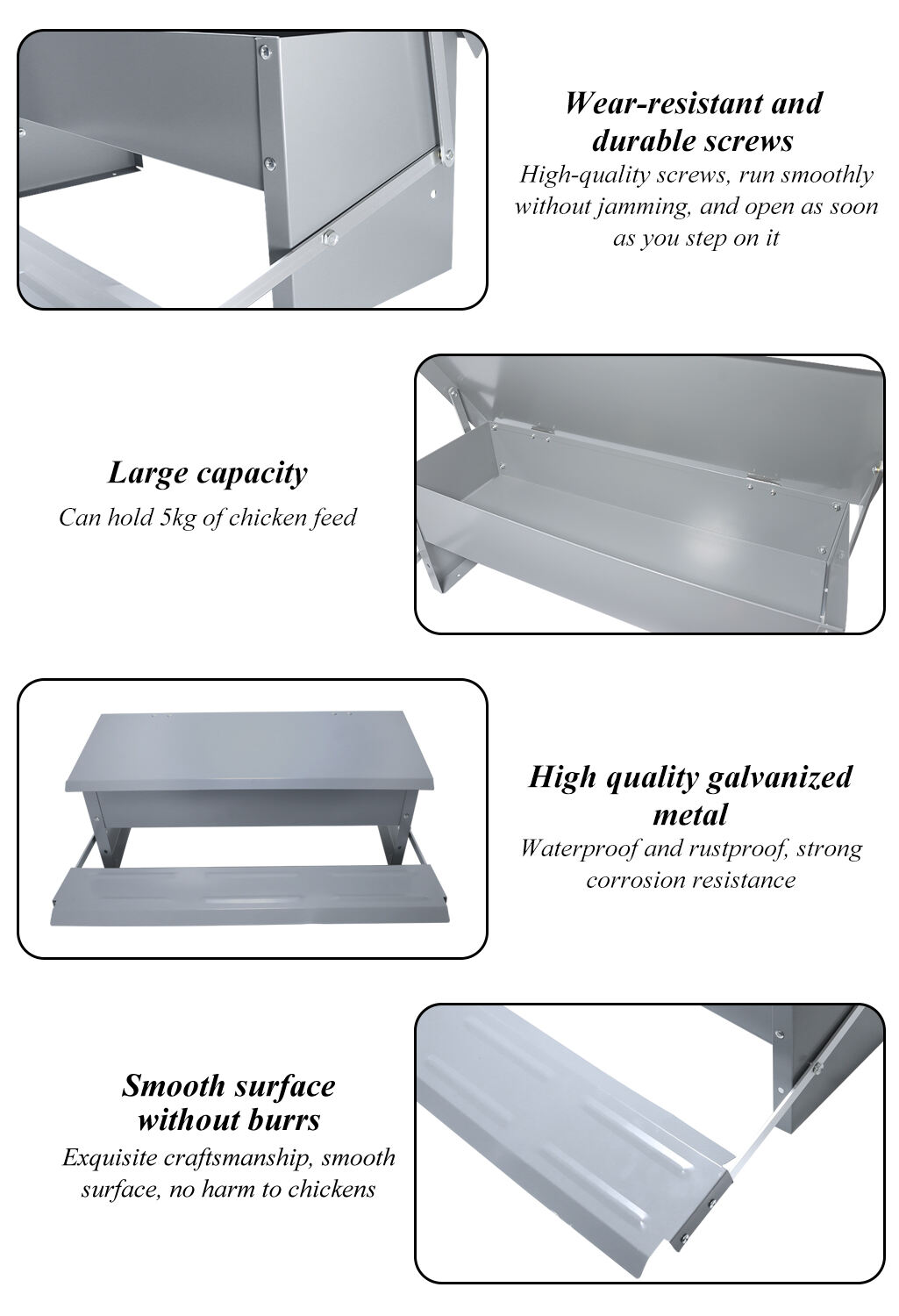 Wear-resistant and durable screws
High-quality screws, run smoothly without jamming, and open as soon as you step on it

Large capacity
Can hold 5kg of chicken feed

High quality galvanized metal
Waterproof and rustproof, strong corrosion resistance

Smooth surface without burrs
Exquisite craftsmanship, smooth surface, no harm to chickens