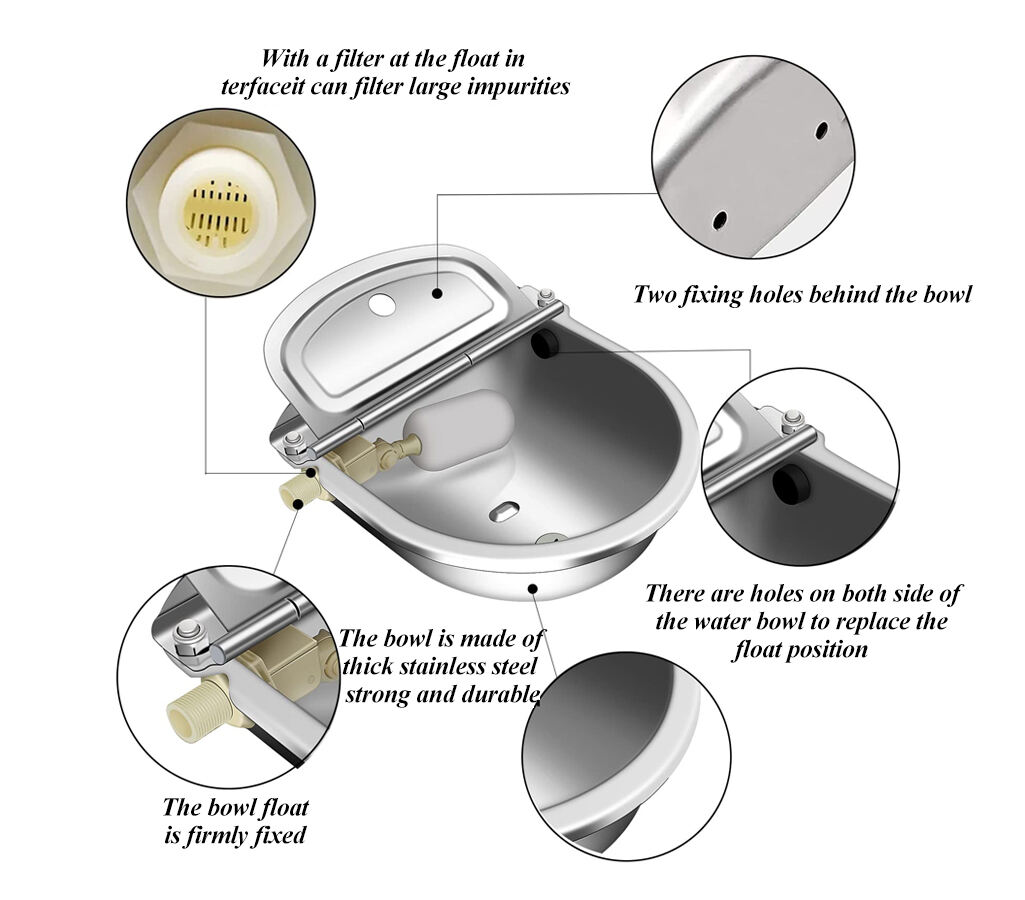 With a filter at the float in terfaceit can filter large impurities

Two fixing holes behind the bowl

There are holes on both side of the water bowl to replace the float position

The bowl is made of thick stainless steel strong and durable

The bowl float is firmly fixed