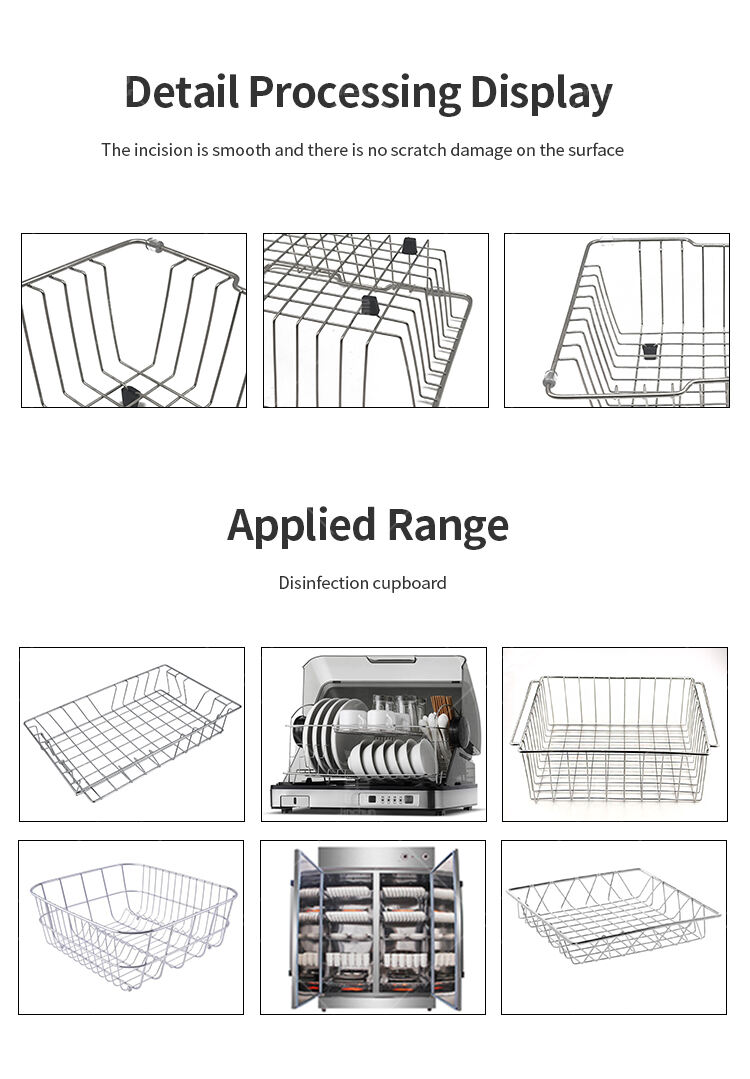 Detail Processing Display

The incision is smooth and there is no scratch damage on the surface

Applied Range

Disinfection cupboard