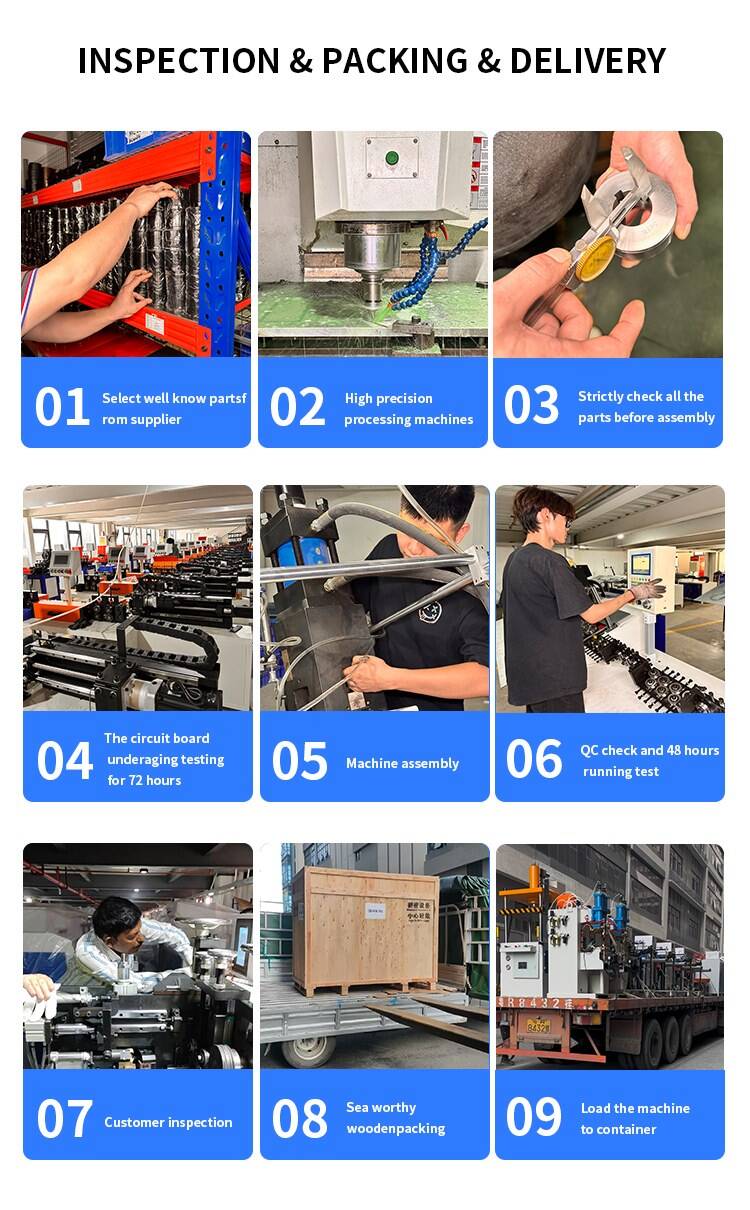 INSPECTION & PACKING & DELIVERY

01 Select well know partsf rom supplier

02 High precision processing machines

03 Strictly check all the parts before assembly

04 The circuit board underaging testing for 72 hours

05 Machine assembly

06 QC check and 48 hours running test

07 Customer inspection

08 Sea worthy woodenpacking

09 Load the machine to container