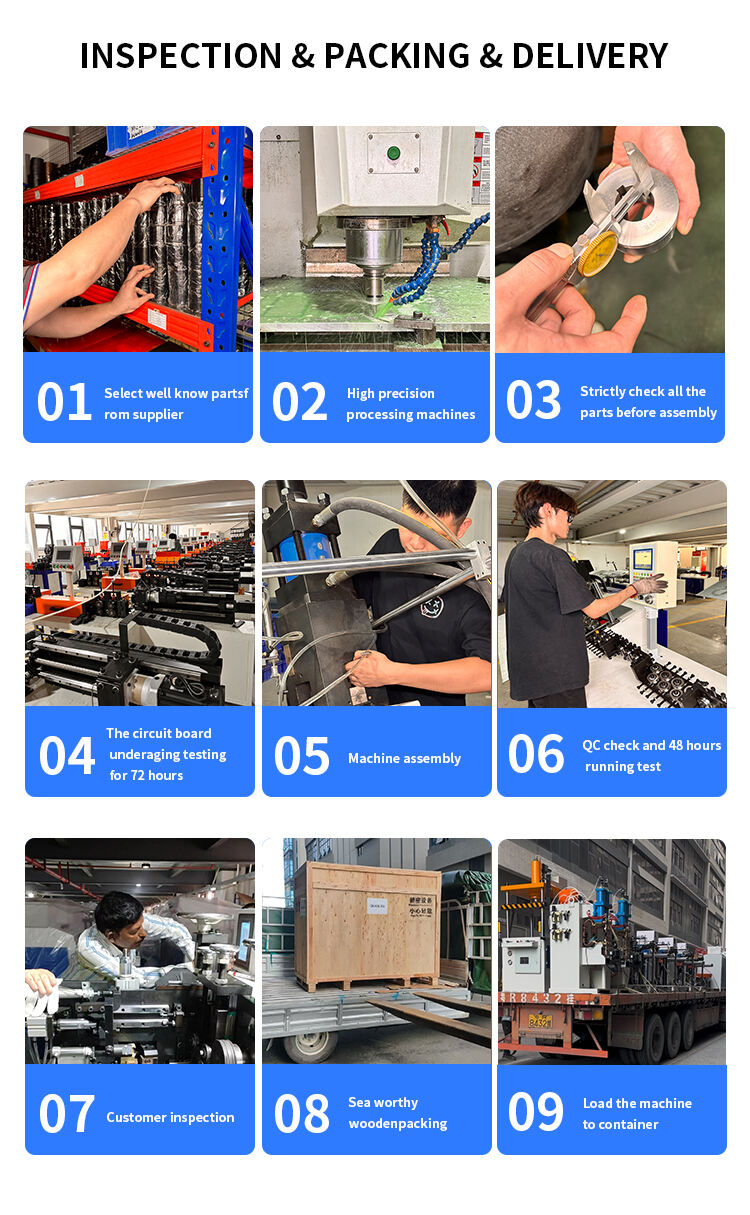 INSPECTION & PACKING & DELIVERY

01 Select well know partsf rom supplier

02 High precision processing machines

03 Strictly check all the parts before assembly

04 The circuit board underaging testing for 72 hours

05 Machine assembly

06 QC check and 48 hours running test

07 Customer inspection

08 Sea worthy woodenpacking

09 Load the machine to container