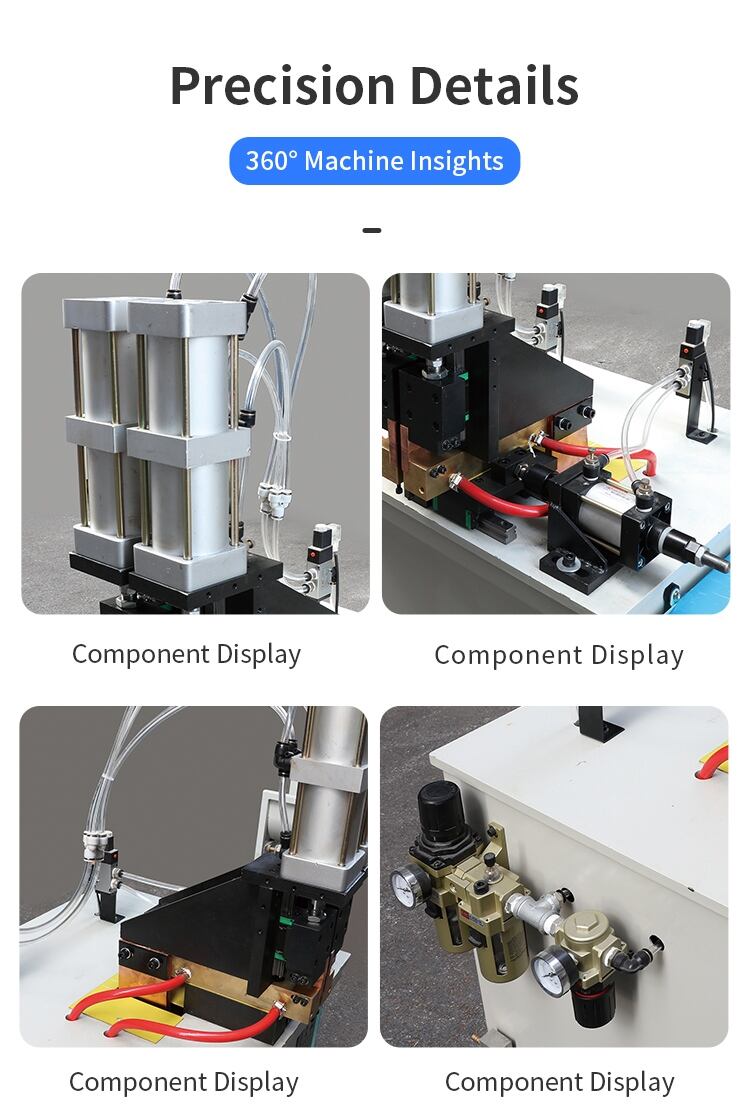 Precision Details

360° Machine Insights

Component Display

Component Display

Component Display

Component Display