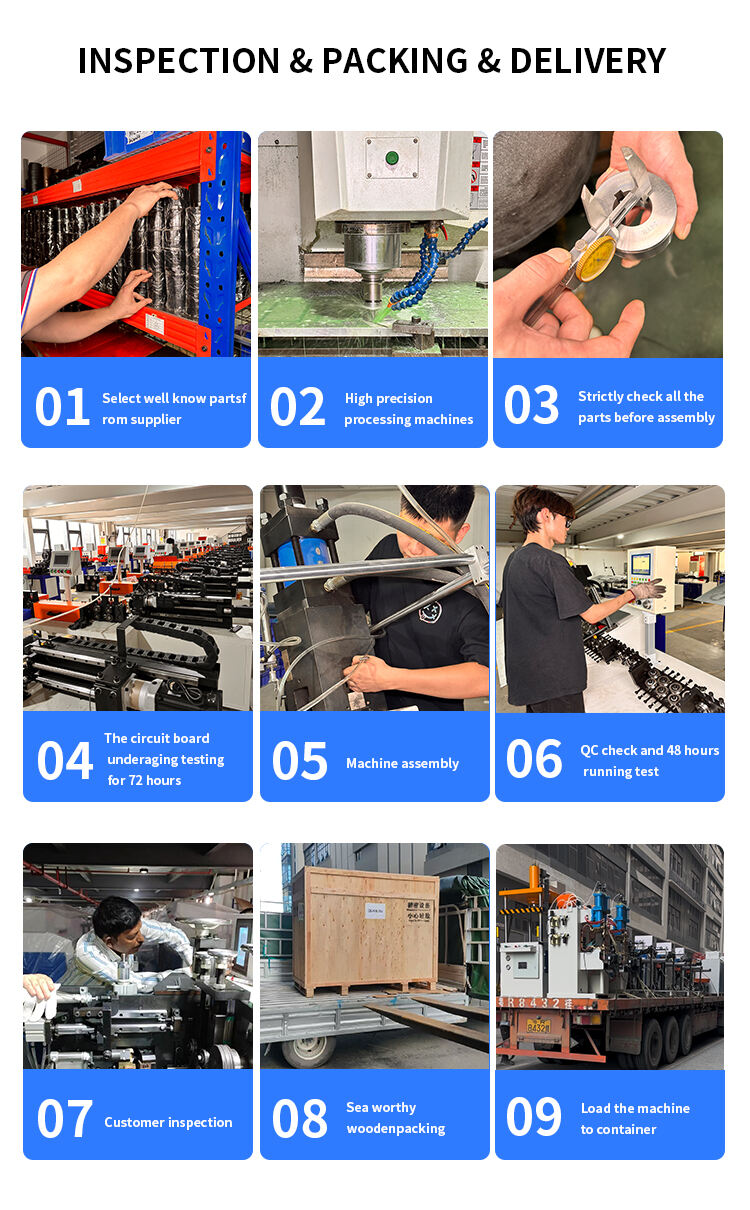 INSPECTION & PACKING & DELIVERY

01 Select well know partsf rom supplier

02 High precision processing machines

03 Strictly check all the parts before assembly

04 The circuit board underaging testing for 72 hours

05 Machine assembly

06 QC check and 48 hours running test

07 Customer inspection

08 Sea worthy woodenpacking

09 Load the machine to container