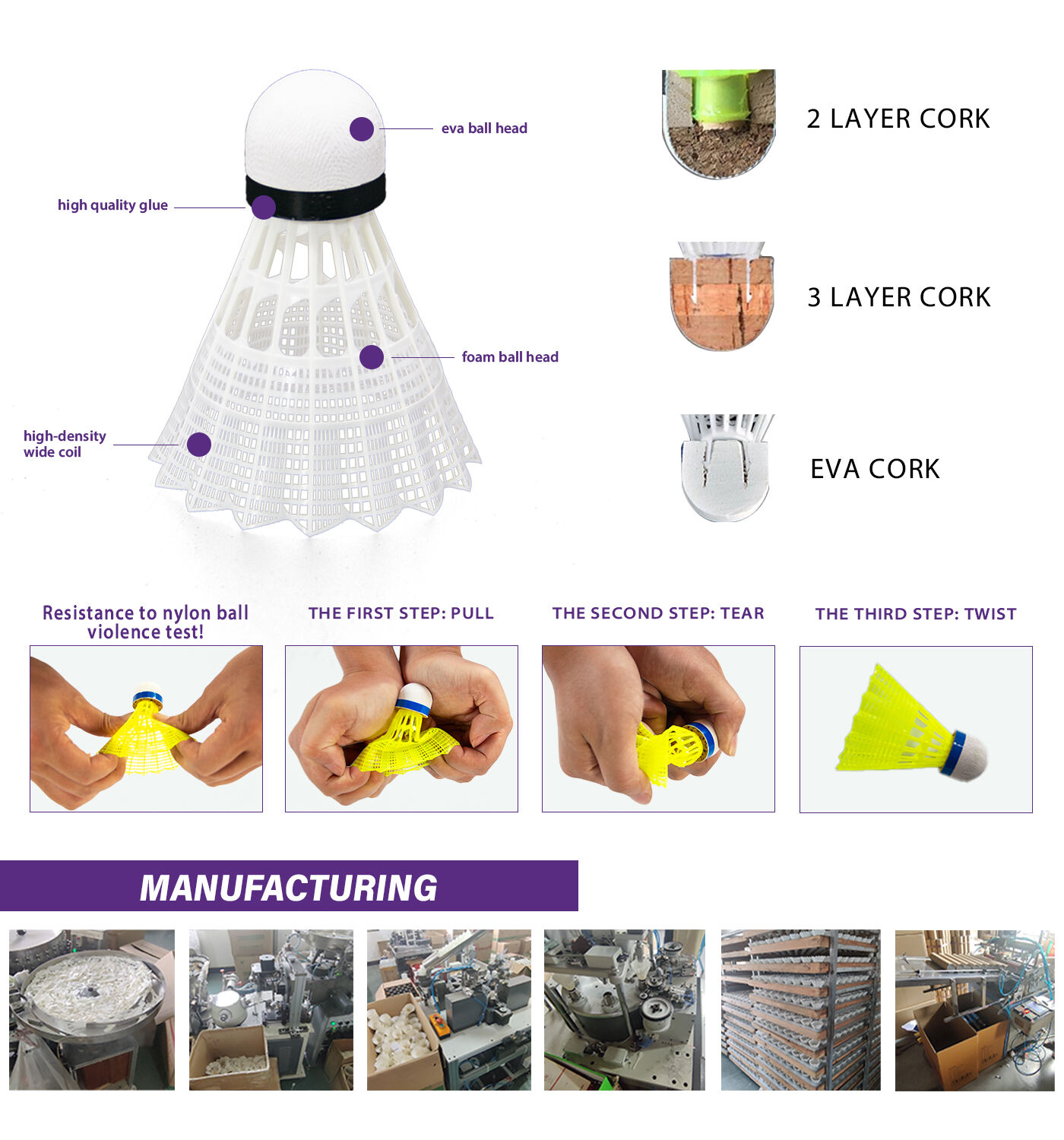 eva ball head

high quality glue

foam ball head

high-density wide coil

2 LAYER CORK

3 LAYER CORK

EVA CORK

Resistance to nylon ball violence test!

THE FIRST STEP: PULL

THE SECOND STEP: TEAR

THE THIRD STEP: TWIST

MANUFACTURING