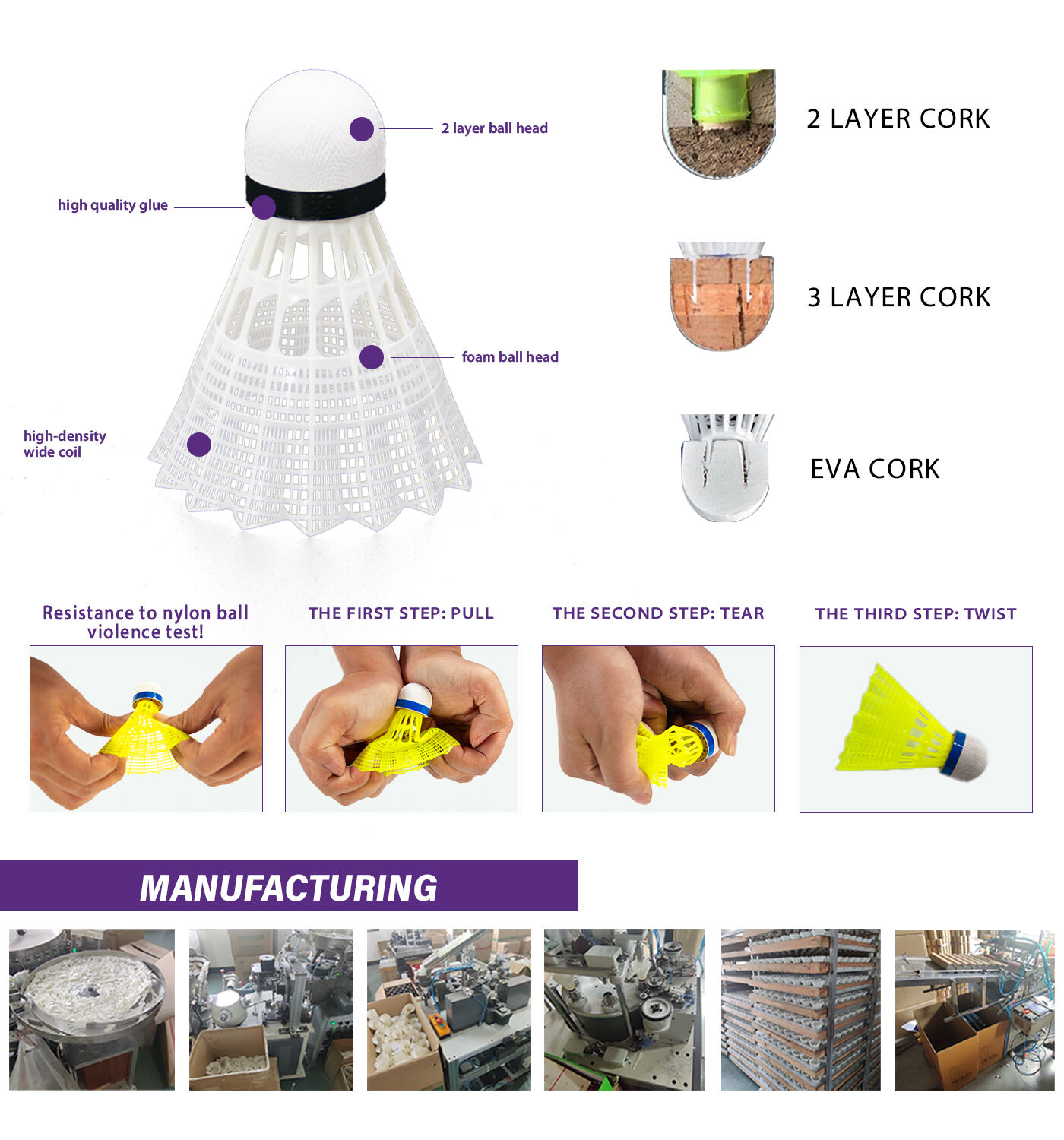 2 layer ball head

high quality glue

foam ball head

high-density wide coil

2 LAYER CORK

3 LAYER CORK

EVA CORK

Resistance to nylon ball violence test!

THE FIRST STEP: PULL

THE SECOND STEP: TEAR

THE THIRD STEP: TWIST

MANUFACTURING