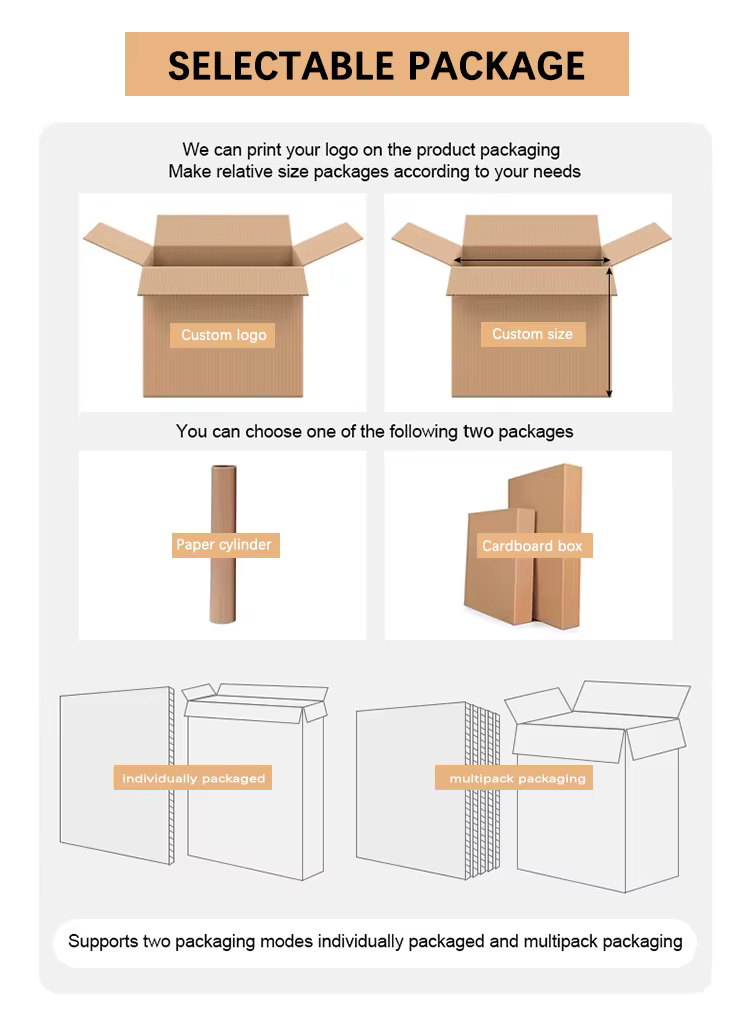 SELECTABLE PACKAGE

We can print your logo on the product packaging
Make relative size packages according to your needs

Custom logo

Custom size

You can choose one of the following two packages

Paper cylinder

Cardboard box

individually packaged

multipack packaging

Supports two packaging modes individually packaged and multipack packaging