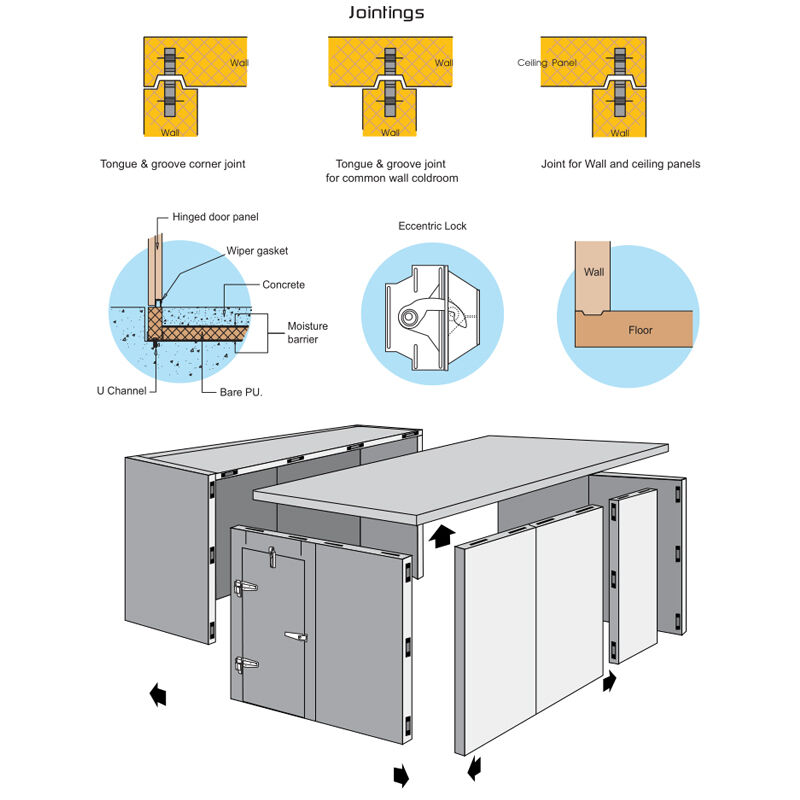 Jointings

Wall
Wall
Tongue & groove corner joint

Wall
Wall
Tongue & groove joint for common wall coldroom

Ceiling Panel
Wall
Joint for Wall and ceiling panels

Hinged door panel
Wiper gasket
Concrete
Moisture barrier
U Channel
Bare PU.

Eccentric Lock

Wall
Floor