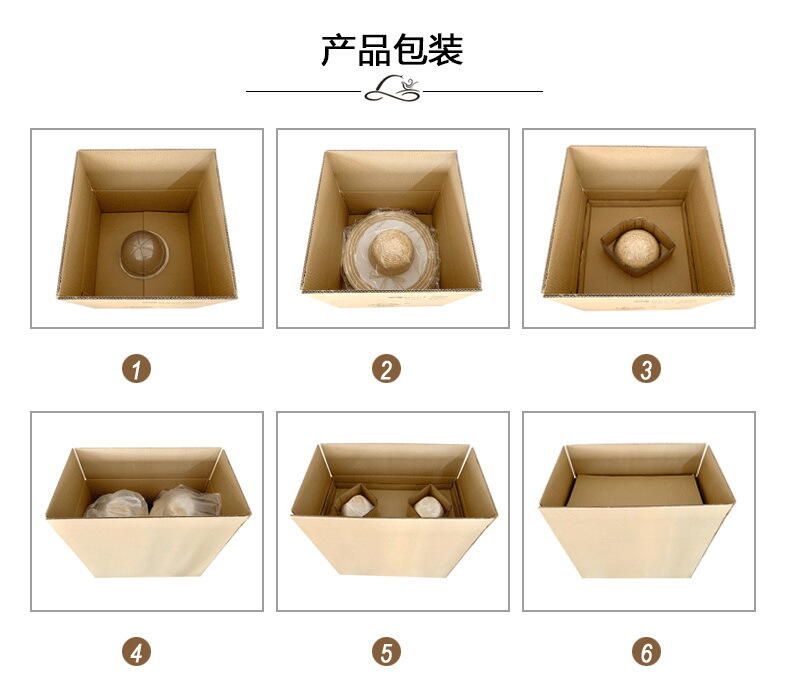 产品包装

1

2

3

4

5

6