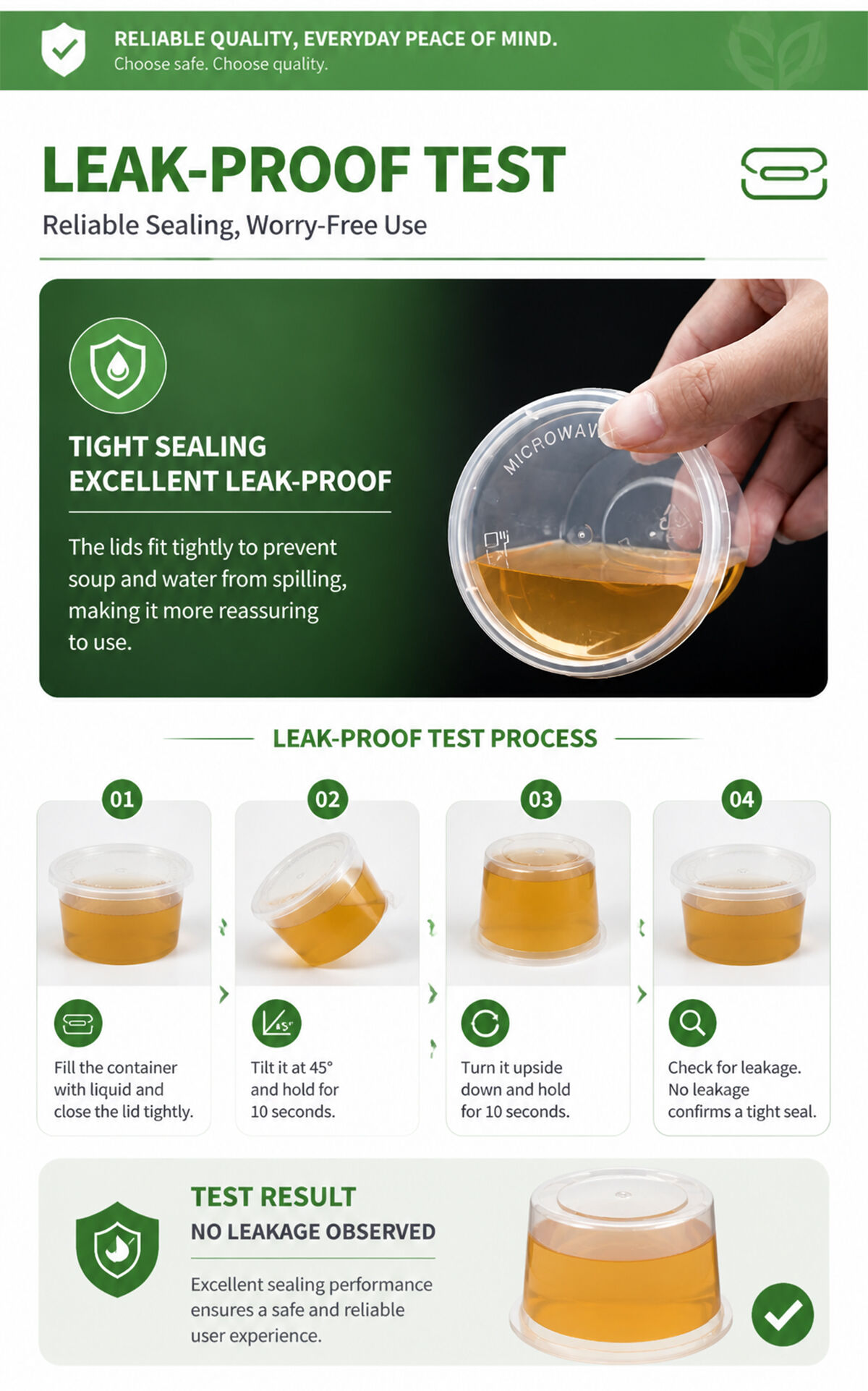 RELIABLE QUALITY, EVERYDAY PEACE OF MIND.
Choose safe. Choose quality.

LEAK-PROOF TEST
Reliable Sealing, Worry-Free Use

TIGHT SEALING
EXCELLENT LEAK-PROOF

The lids fit tightly to prevent soup and water from spilling, making it more reassuring to use.

MICROWAV

LEAK-PROOF TEST PROCESS

01
Fill the container with liquid and close the lid tightly.

02
45°
Tilt it at 45° and hold for 10 seconds.

03
Turn it upside down and hold for 10 seconds.

04
Check for leakage. No leakage confirms a tight seal.

TEST RESULT
NO LEAKAGE OBSERVED
Excellent sealing performance ensures a safe and reliable user experience.