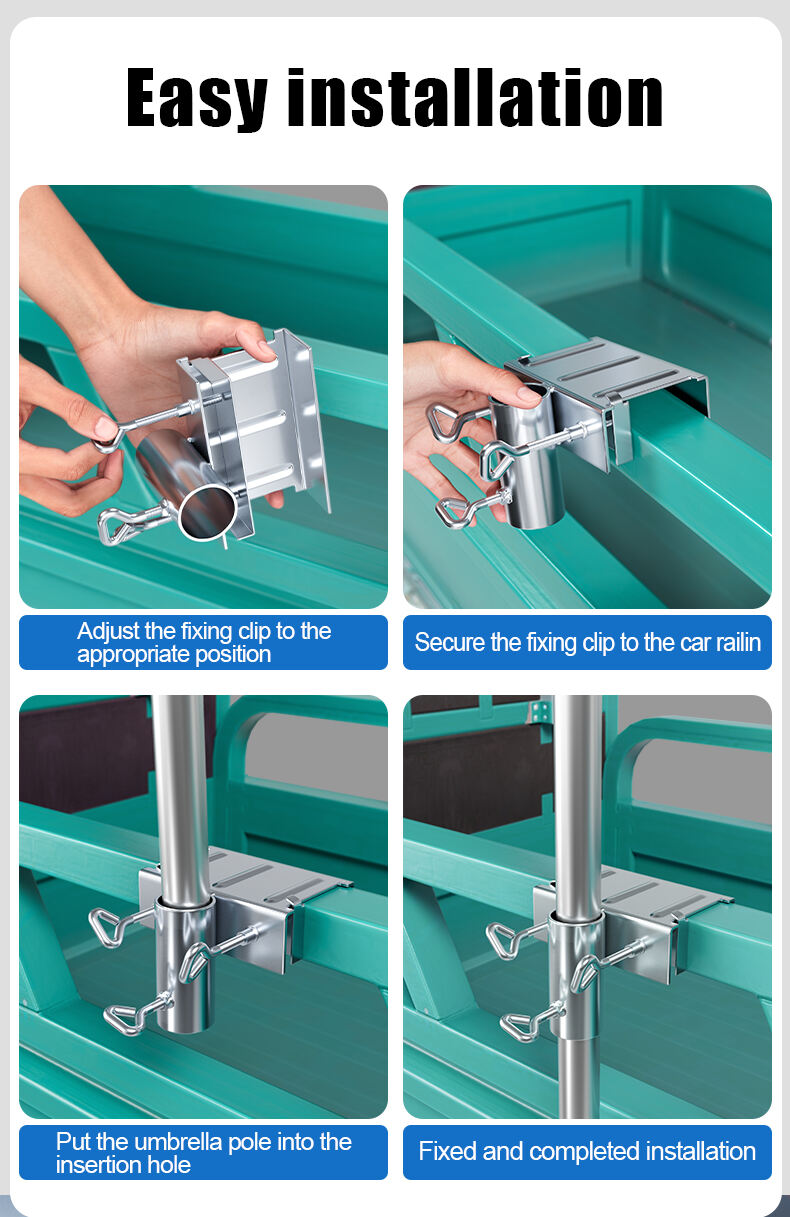 Easy installation

Adjust the fixing clip to the appropriate position

Secure the fixing clip to the car railin

Put the umbrella pole into the insertion hole

Fixed and completed installation