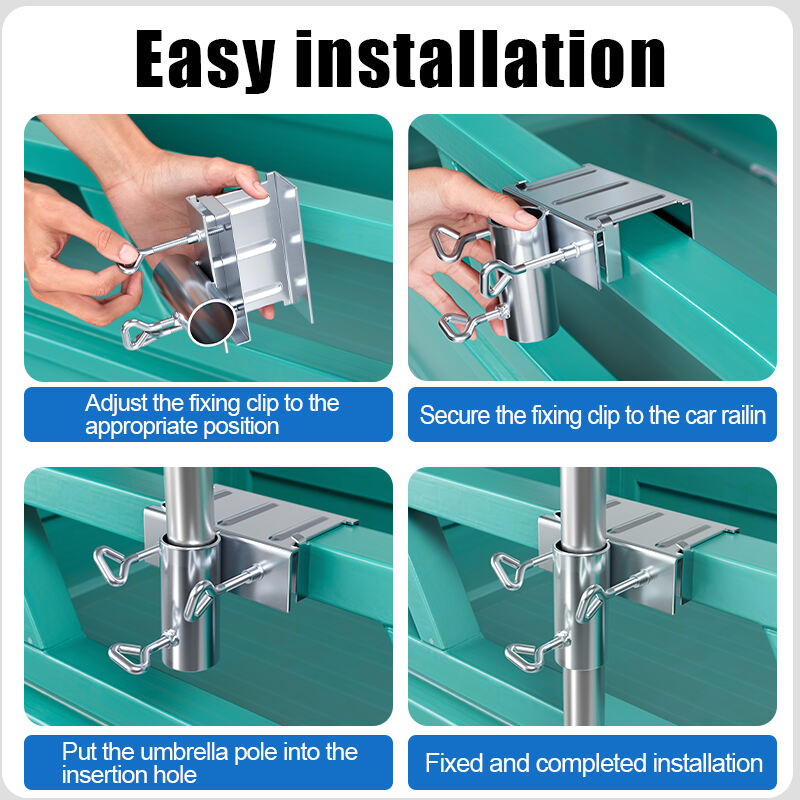 Easy installation

Adjust the fixing clip to the appropriate position

Secure the fixing clip to the car railin

Put the umbrella pole into the insertion hole

Fixed and completed installation