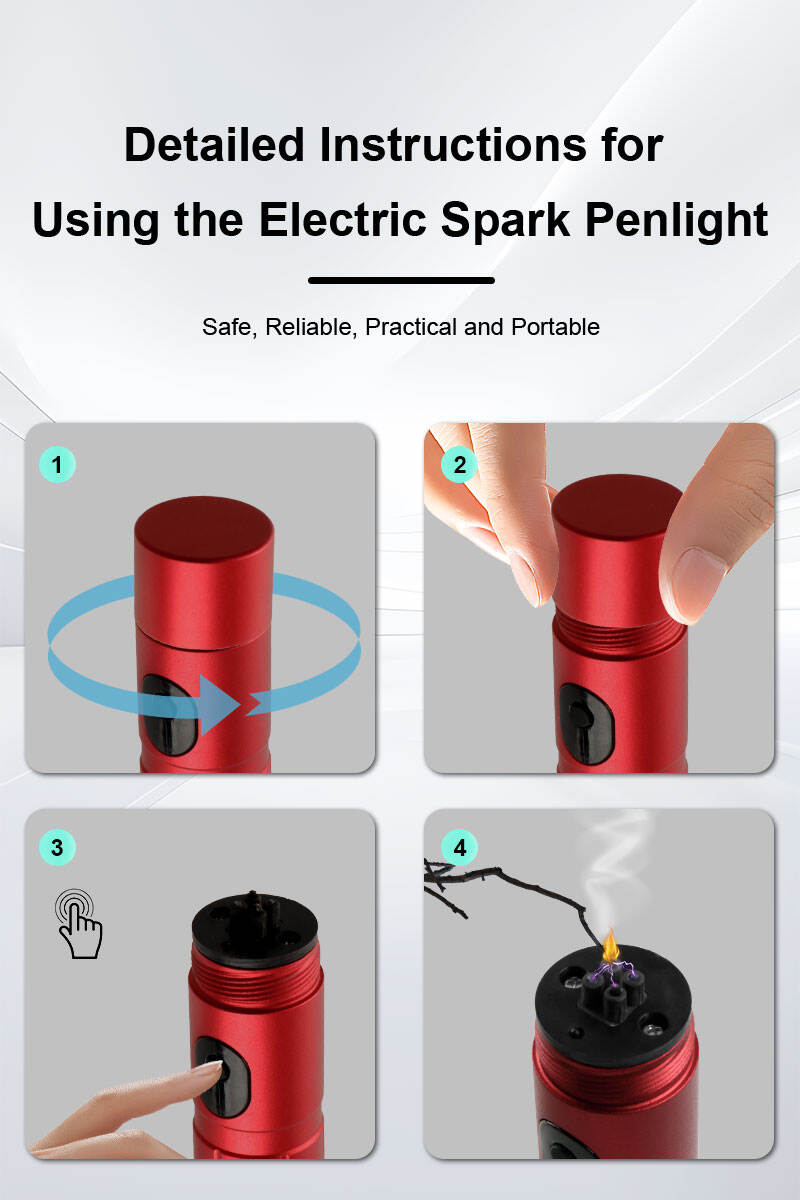 Detailed Instructions for Using the Electric Spark Penlight

Safe, Reliable, Practical and Portable

1

2

3

4