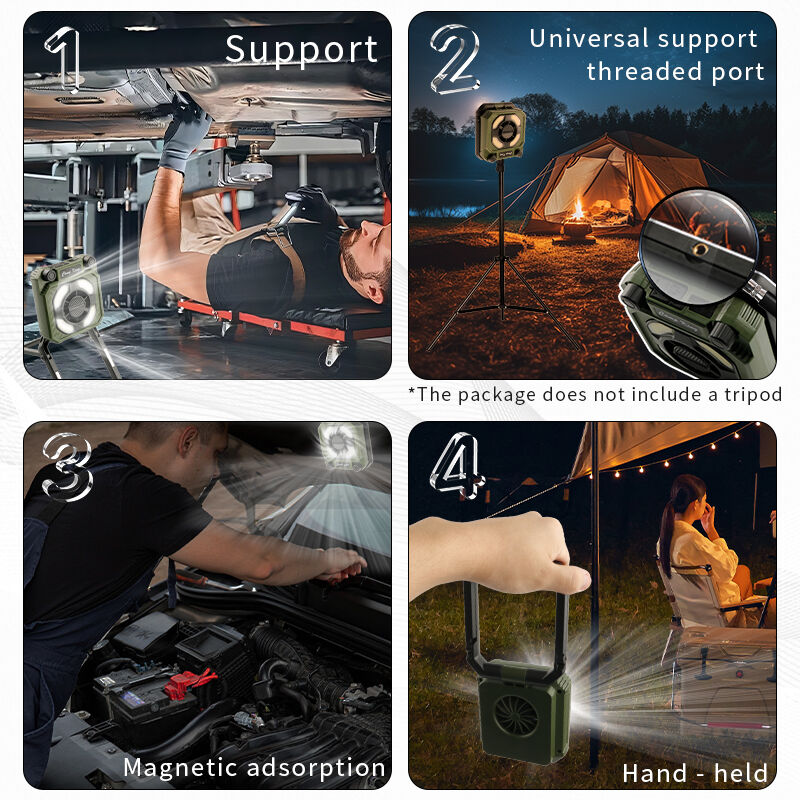 1 Support

2 Universal support threaded port

*The package does not include a tripod

3 Magnetic adsorption

4 Hand - held