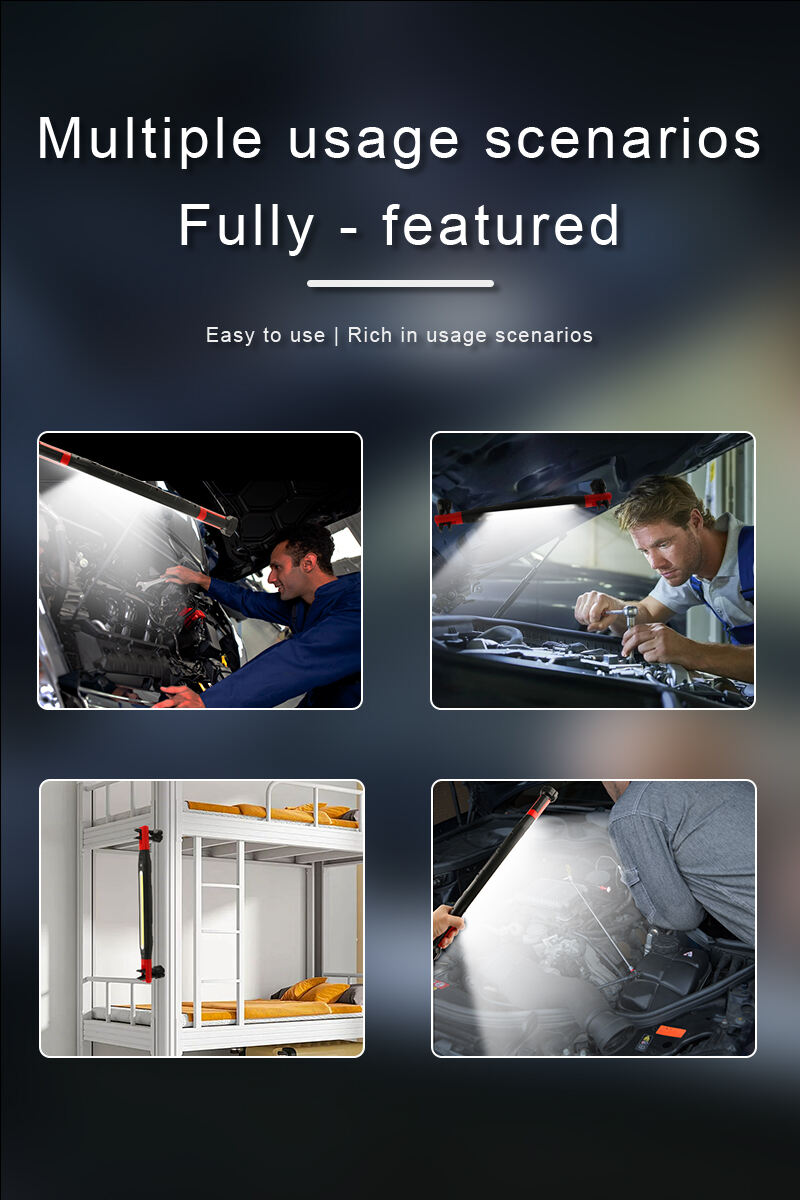 Multiple usage scenarios
Fully - featured

Easy to use | Rich in usage scenarios