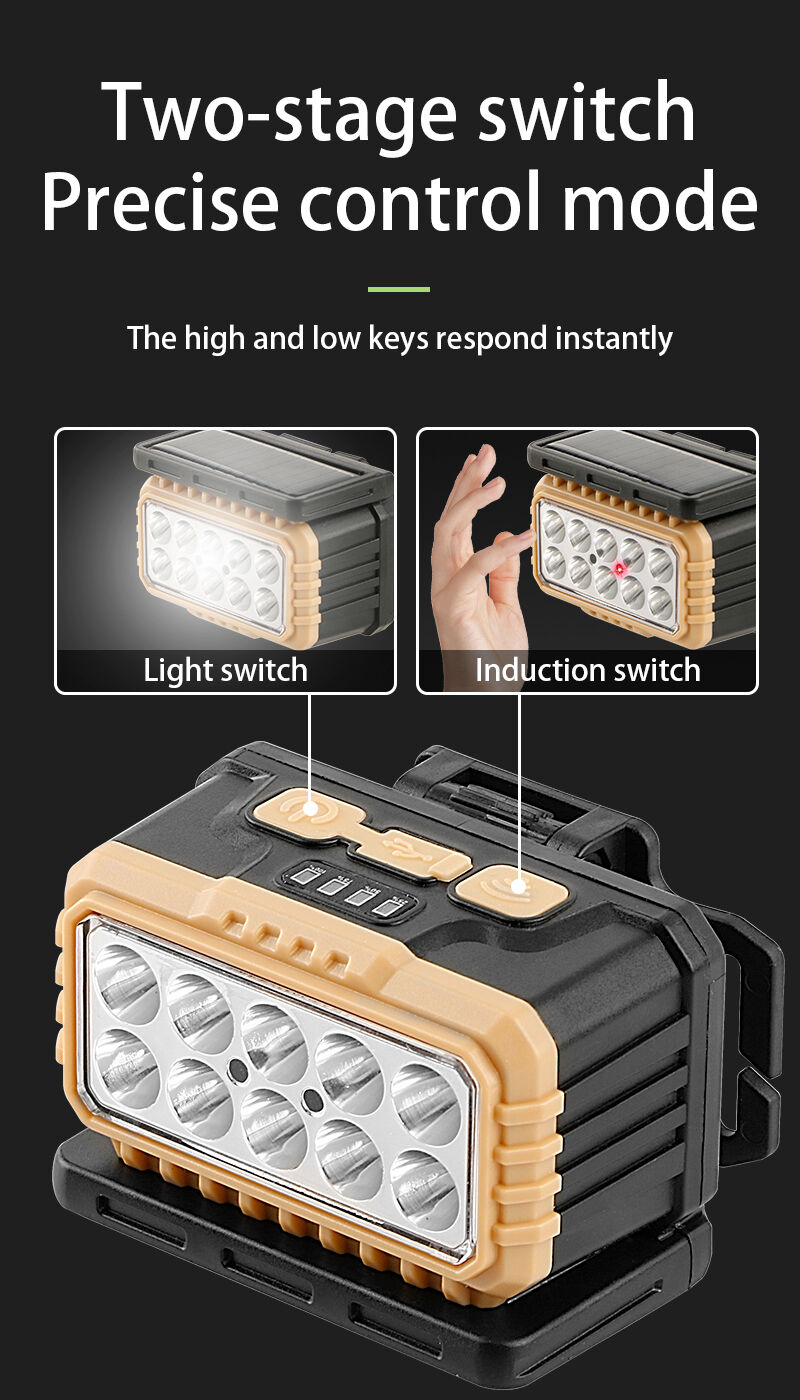 Two-stage switch
Precise control mode

The high and low keys respond instantly

Light switch

Induction switch