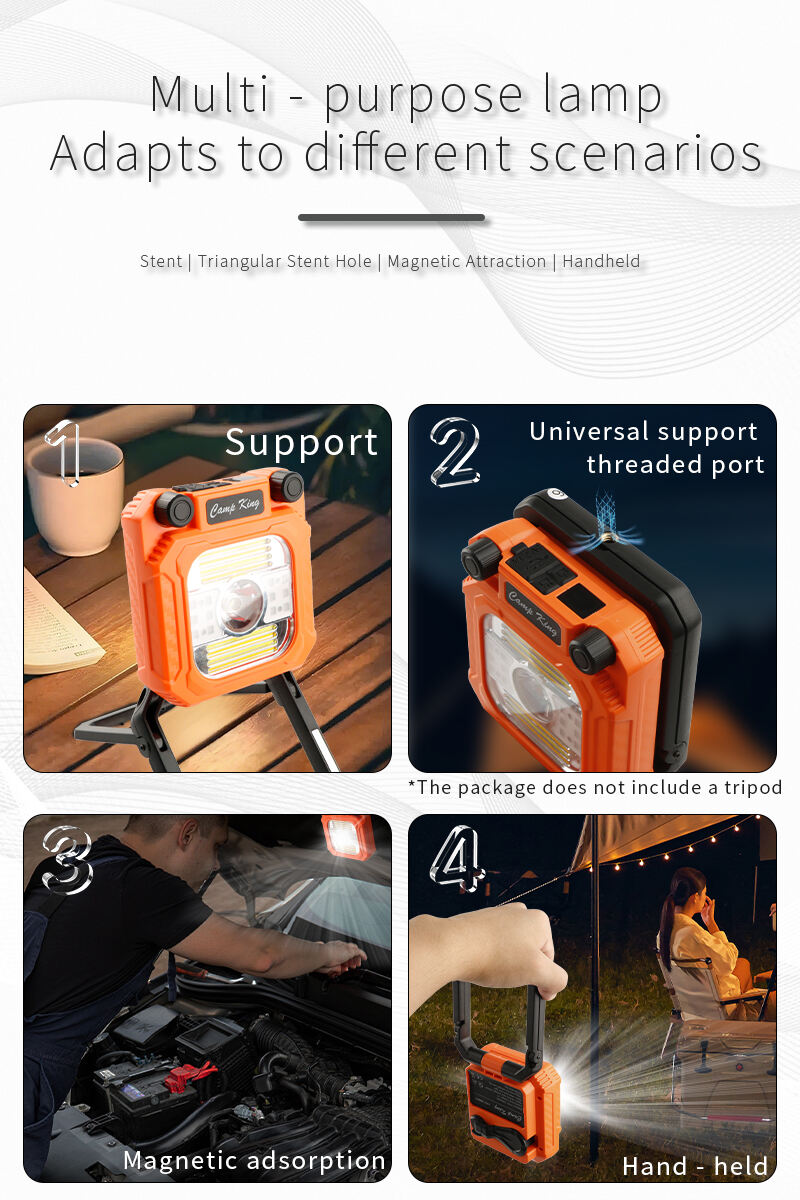 Multi - purpose lamp
Adapts to different scenarios

Stent | Triangular Stent Hole | Magnetic Attraction | Handheld

1 Support

Camp King

2 Universal support threaded port

Camp King

*The package does not include a tripod

3

Magnetic adsorption

4

Hand - held

Camp King