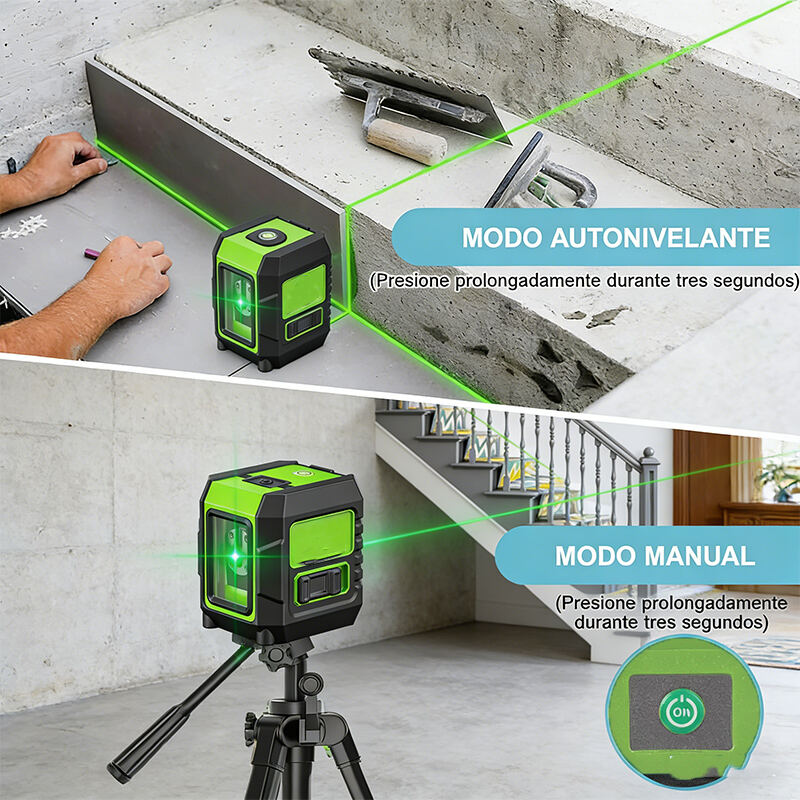 MODO AUTONIVELANTE

(Presione prolongadamente durante tres segundos)

MODO MANUAL

(Presione prolongadamente durante tres segundos)