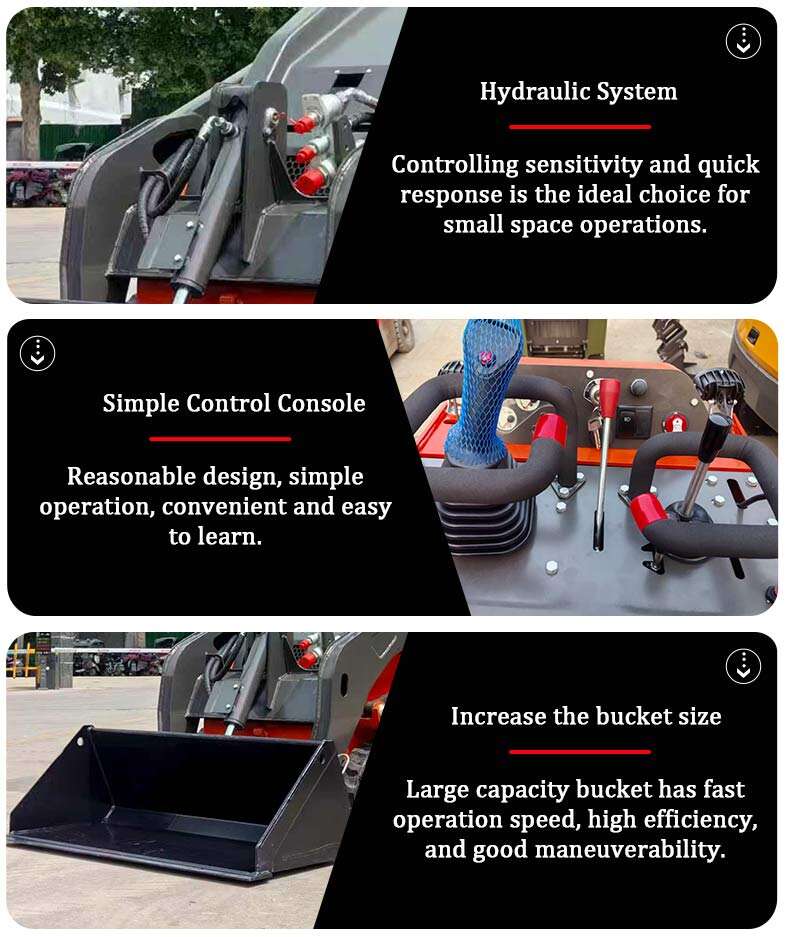 Hydraulic System

Controlling sensitivity and quick response is the ideal choice for small space operations.

Simple Control Console

Reasonable design, simple operation, convenient and easy to learn.

Increase the bucket size

Large capacity bucket has fast operation speed, high efficiency, and good maneuverability.