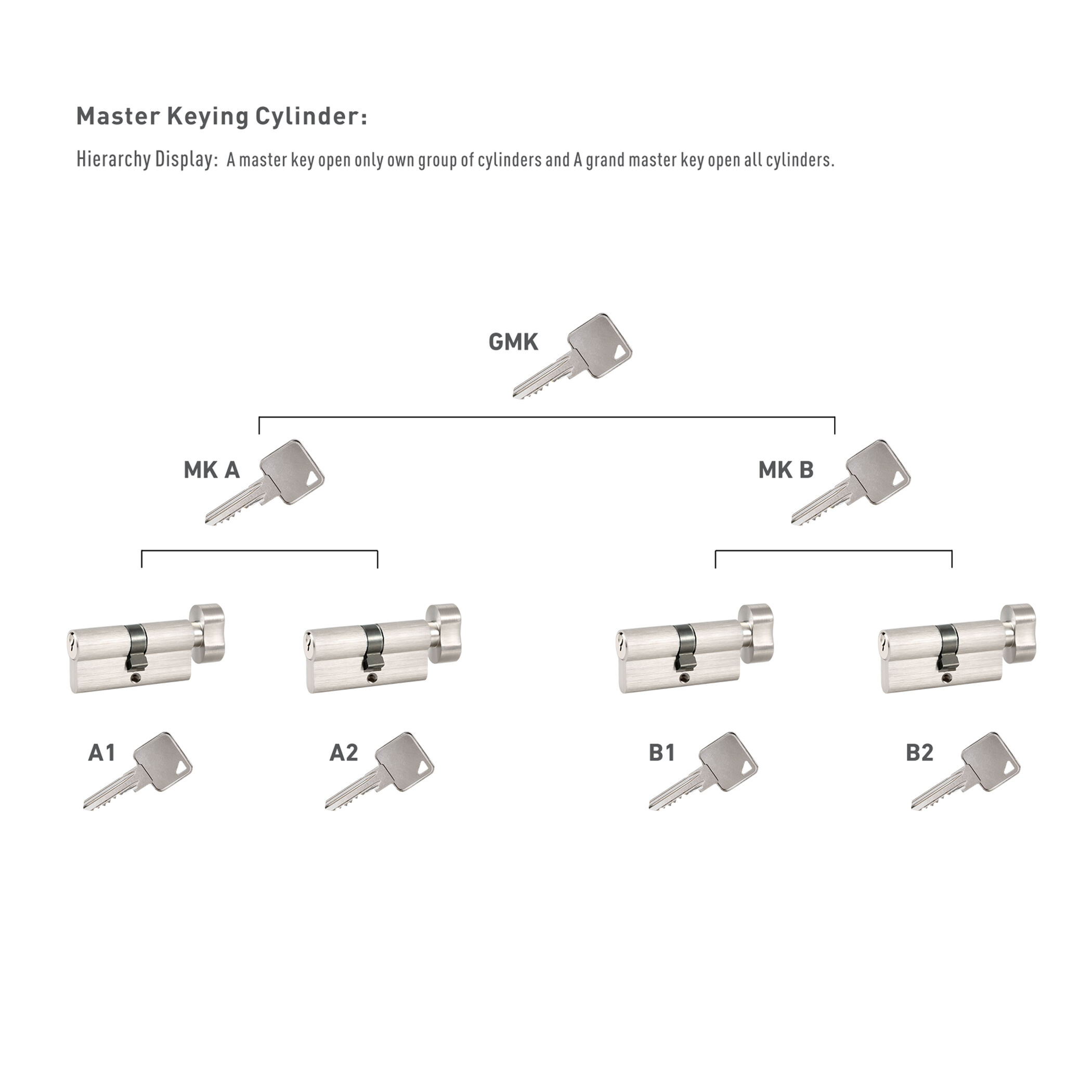 Master Keying Cylinder:

Hierarchy Display: A master key open only own group of cylinders and A grand master key open all cylinders.

GMK

MK A

MK B

A1

A2

B1

B2