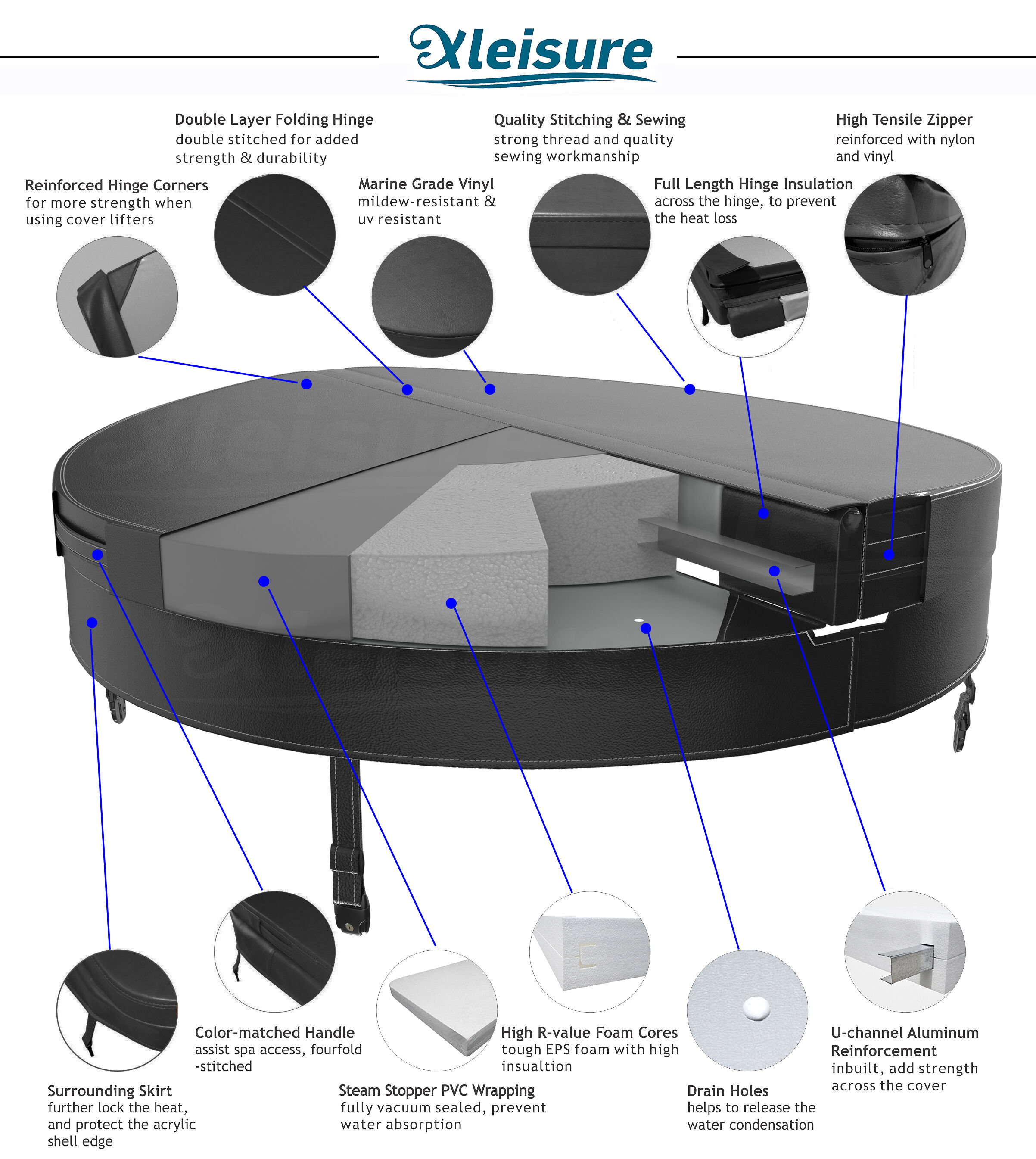 Xleisure

Double Layer Folding Hinge
double stitched for added strength & durability

Quality Stitching & Sewing
strong thread and quality sewing workmanship

High Tensile Zipper
reinforced with nylon and vinyl

Reinforced Hinge Corners
for more strength when using cover lifters

Marine Grade Vinyl
mildew-resistant & uv resistant

Full Length Hinge Insulation
across the hinge, to prevent the heat loss

Color-matched Handle
assist spa access, fourfold -stitched

High R-value Foam Cores
tough EPS foam with high insualtion

U-channel Aluminum Reinforcement
inbuilt, add strength across the cover

Surrounding Skirt
further lock the heat, and protect the acrylic shell edge

Steam Stopper PVC Wrapping
fully vacuum sealed, prevent water absorption

Drain Holes
helps to release the water condensation