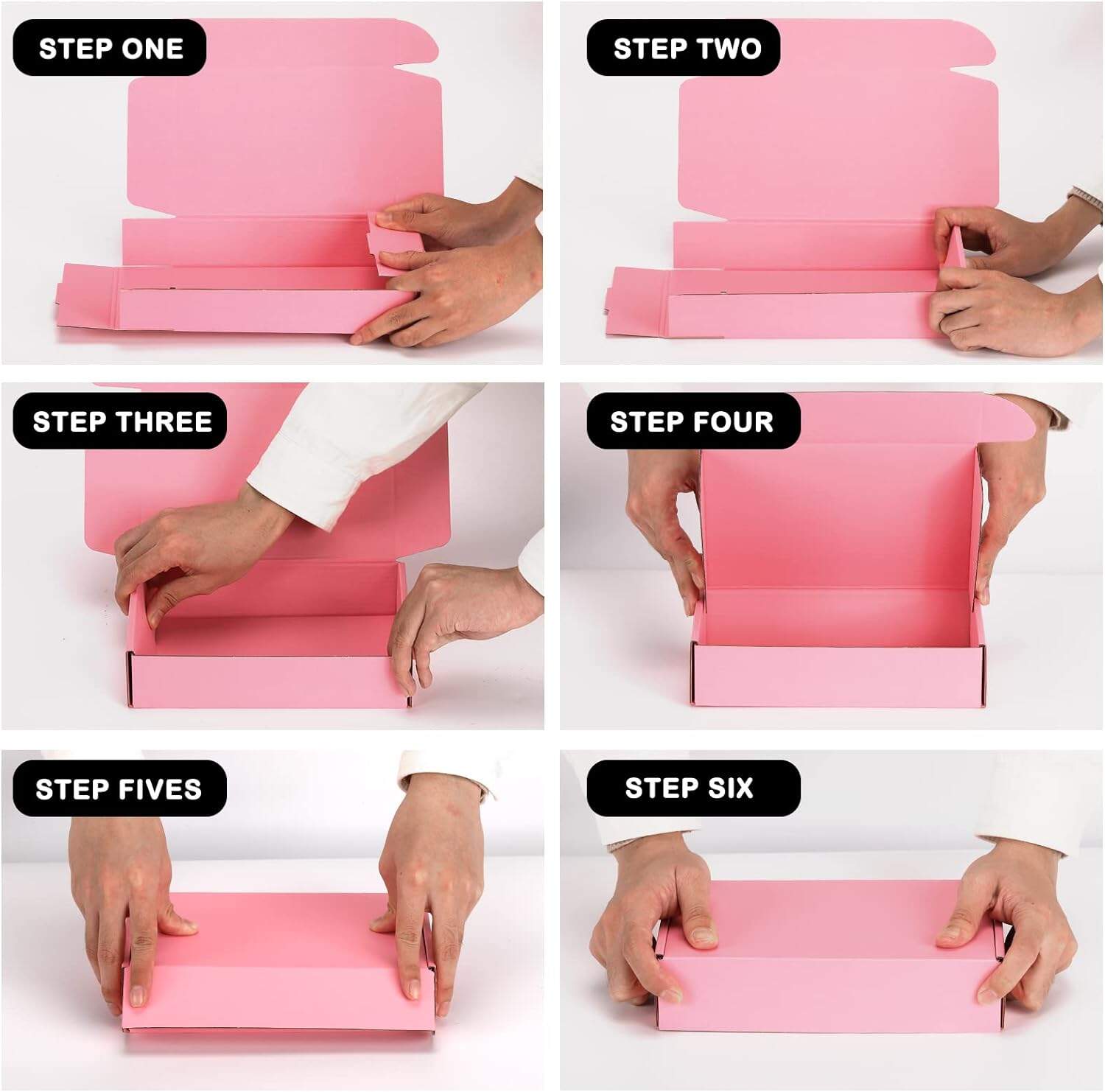 STEP ONE

STEP TWO

STEP THREE

STEP FOUR

STEP FIVES

STEP SIX