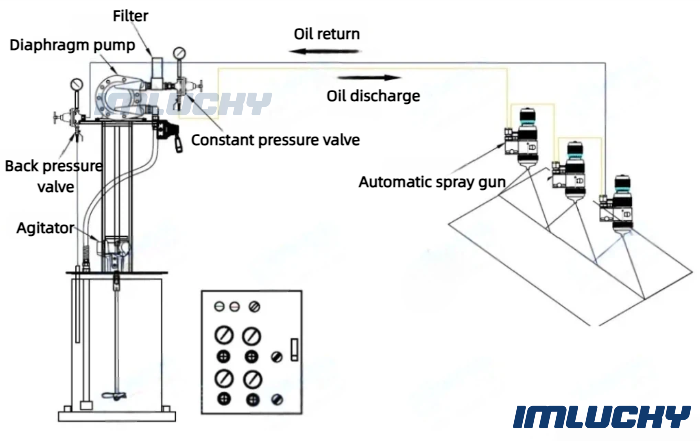 Filter
Diaphragm pump
Oil return
Oil discharge
IMLUCHY
Constant pressure valve
Back pressure valve
Automatic spray gun
Agitator
IMLUCHY