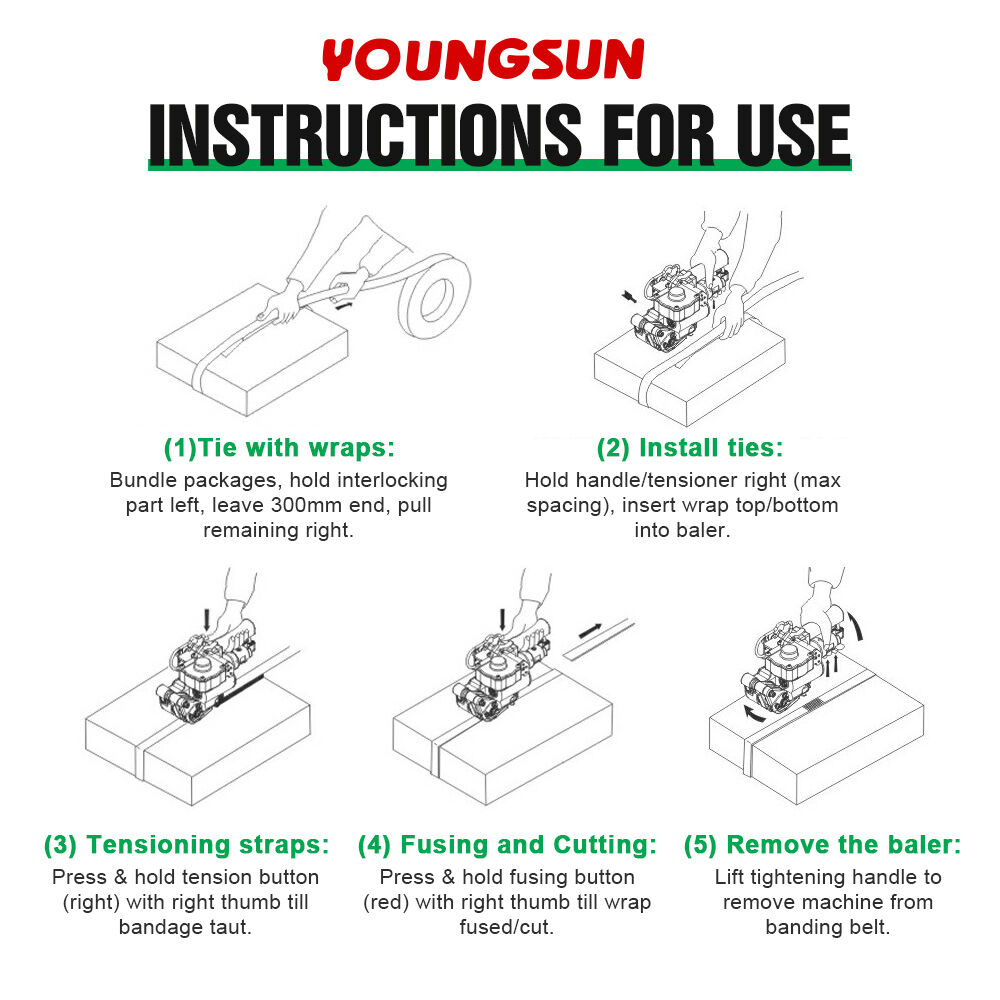 YOUNGSUN

INSTRUCTIONS FOR USE

(1)Tie with wraps:
Bundle packages, hold interlocking part left, leave 300mm end, pull remaining right.

(2) Install ties:
Hold handle/tensioner right (max spacing), insert wrap top/bottom into baler.

(3) Tensioning straps:
Press & hold tension button (right) with right thumb till bandage taut.

(4) Fusing and Cutting:
Press & hold fusing button (red) with right thumb till wrap fused/cut.

(5) Remove the baler:
Lift tightening handle to remove machine from banding belt.