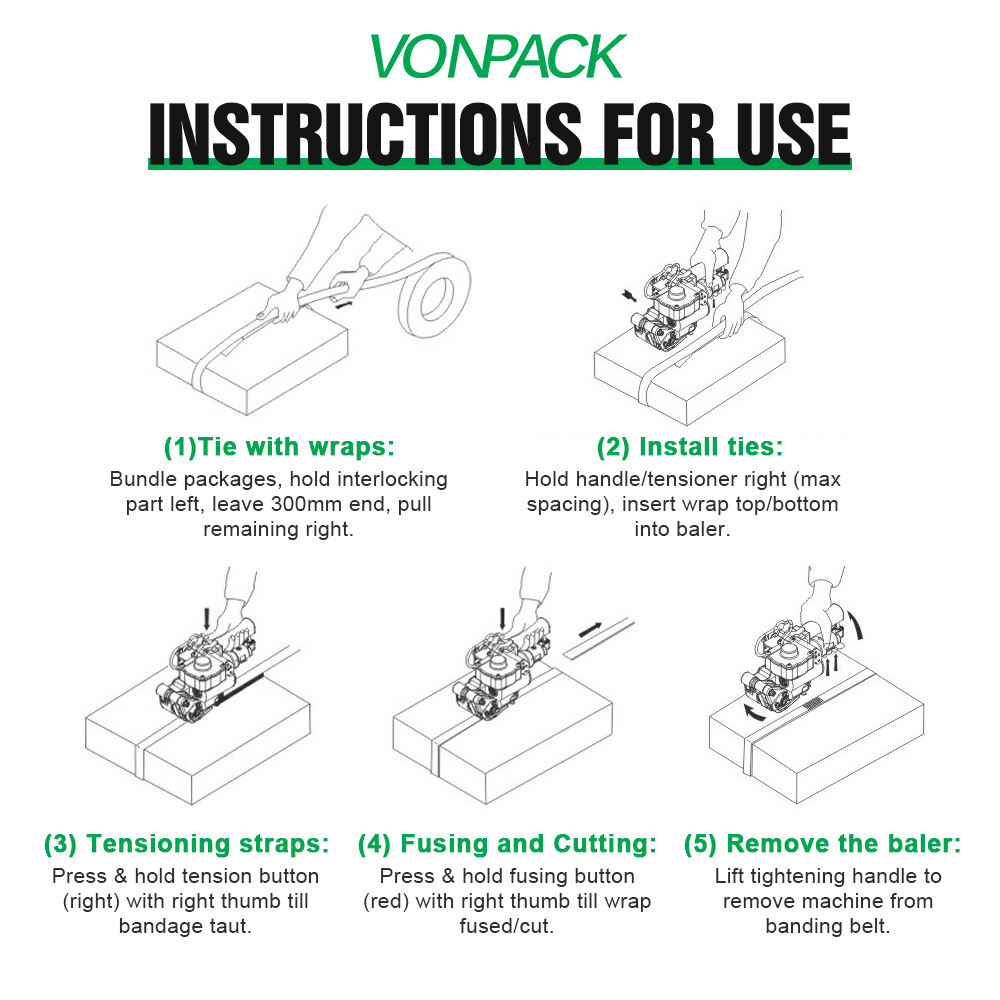 VONPACK

INSTRUCTIONS FOR USE

(1)Tie with wraps:
Bundle packages, hold interlocking part left, leave 300mm end, pull remaining right.

(2) Install ties:
Hold handle/tensioner right (max spacing), insert wrap top/bottom into baler.

(3) Tensioning straps:
Press & hold tension button (right) with right thumb till bandage taut.

(4) Fusing and Cutting:
Press & hold fusing button (red) with right thumb till wrap fused/cut.

(5) Remove the baler:
Lift tightening handle to remove machine from banding belt.