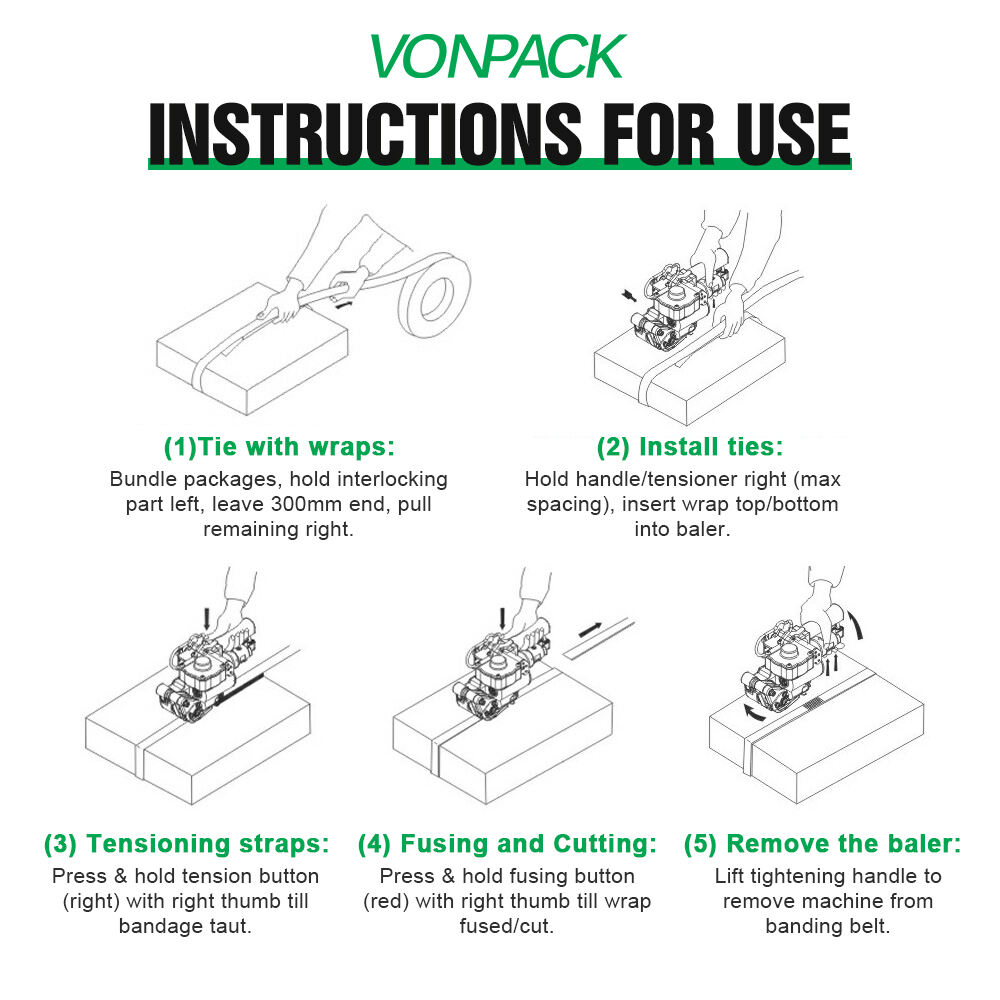 VONPACK

INSTRUCTIONS FOR USE

(1)Tie with wraps:
Bundle packages, hold interlocking part left, leave 300mm end, pull remaining right.

(2) Install ties:
Hold handle/tensioner right (max spacing), insert wrap top/bottom into baler.

(3) Tensioning straps:
Press & hold tension button (right) with right thumb till bandage taut.

(4) Fusing and Cutting:
Press & hold fusing button (red) with right thumb till wrap fused/cut.

(5) Remove the baler:
Lift tightening handle to remove machine from banding belt.