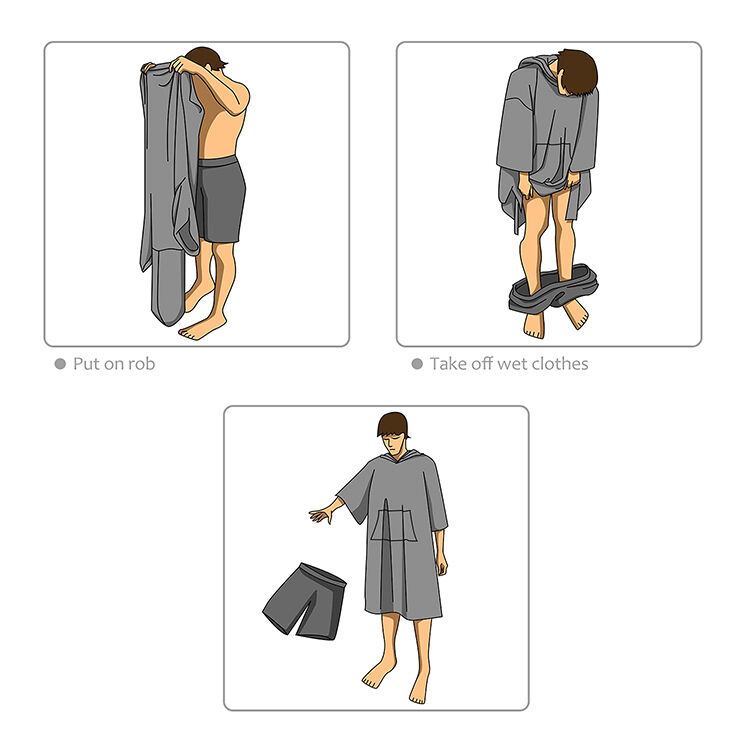 ● Put on rob

● Take off wet clothes