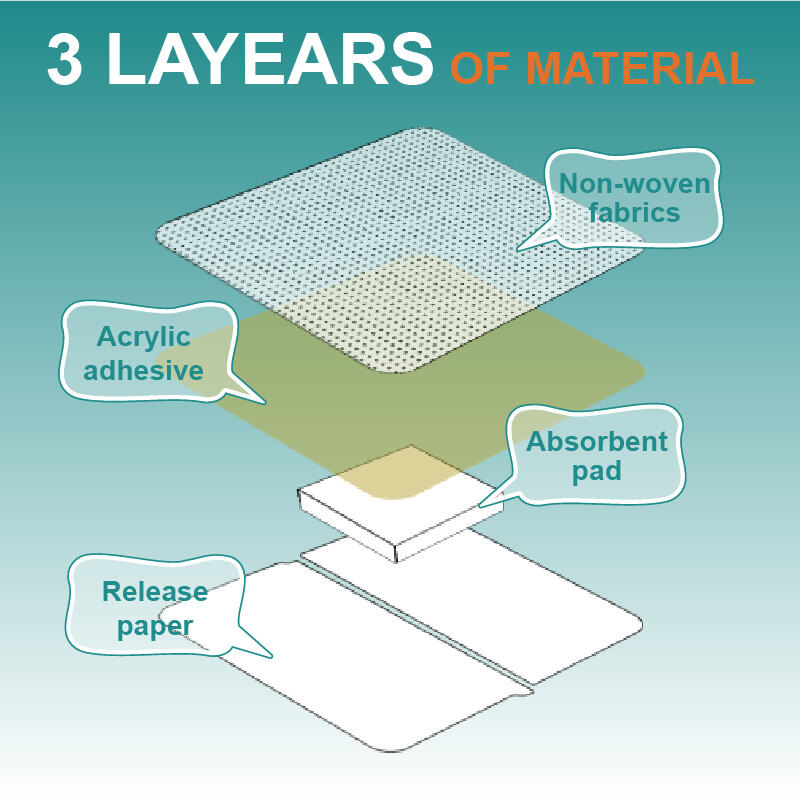 3 LAYEARS OF MATERIAL

Non-woven fabrics

Acrylic adhesive

Absorbent pad

Release paper