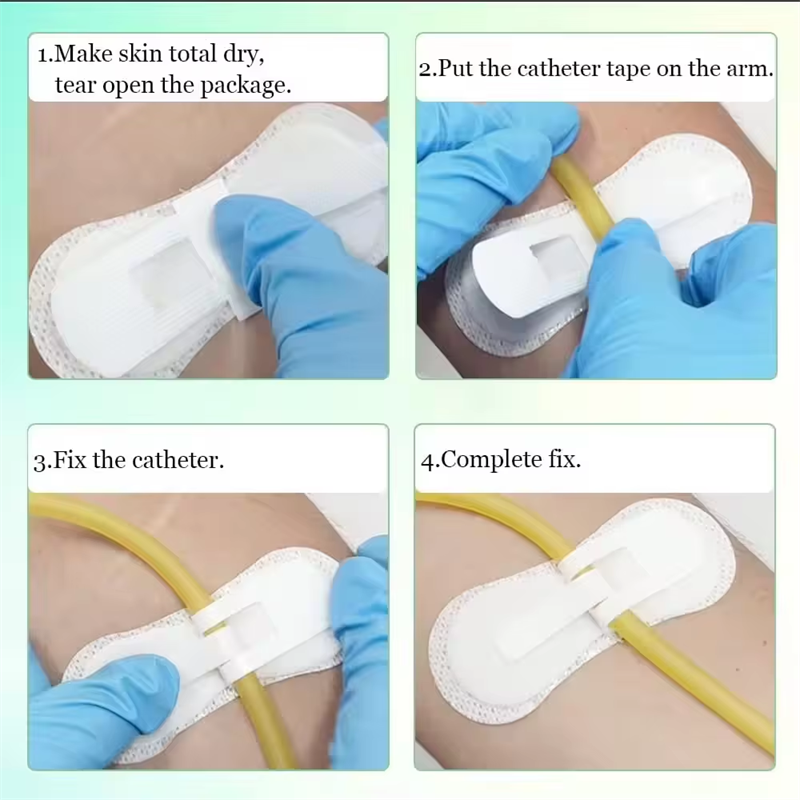 1.Make skin total dry,
tear open the package.

2.Put the catheter tape on the arm.

3.Fix the catheter.

4.Complete fix.