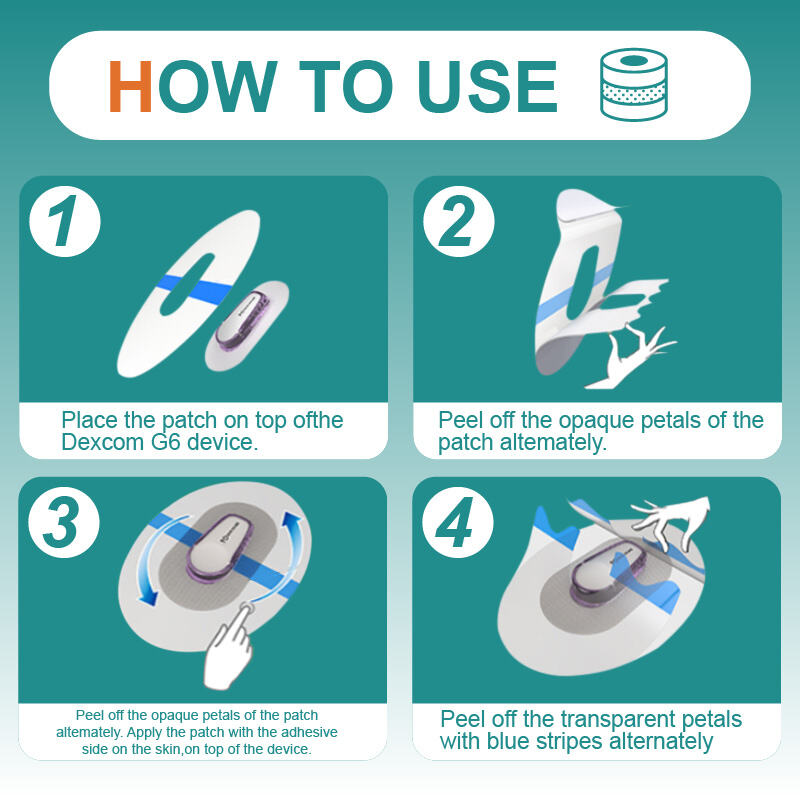 HOW TO USE

1

Place the patch on top ofthe Dexcom G6 device.

2

Peel off the opaque petals of the patch altemately.

3

Peel off the opaque petals of the patch altemately. Apply the patch with the adhesive side on the skin,on top of the device.

4

Peel off the transparent petals with blue stripes alternately