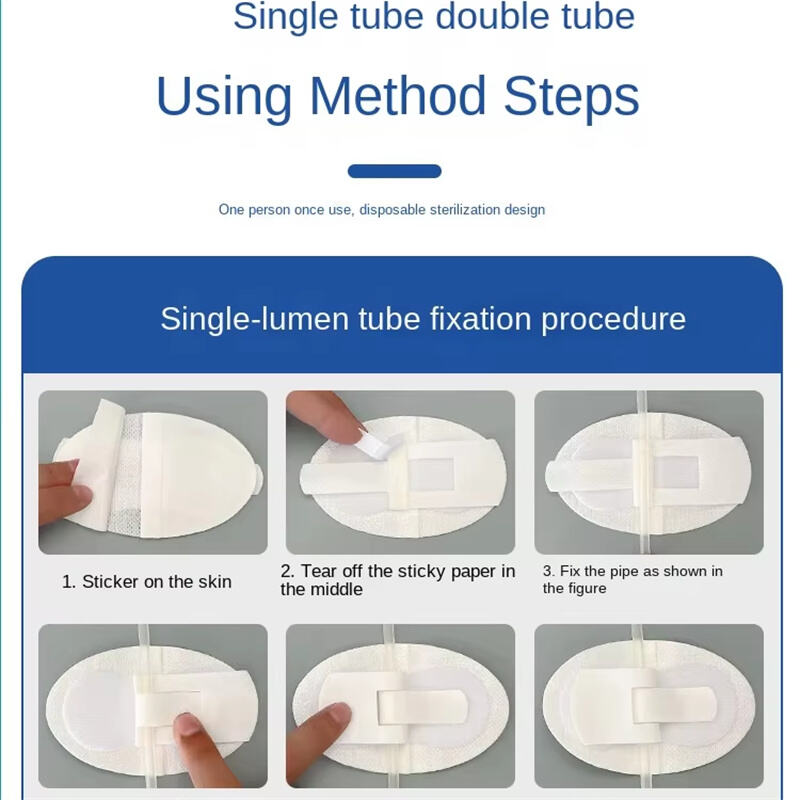 Single tube double tube

Using Method Steps

One person once use, disposable sterilization design

Single-lumen tube fixation procedure

1. Sticker on the skin

2. Tear off the sticky paper in the middle

3. Fix the pipe as shown in the figure