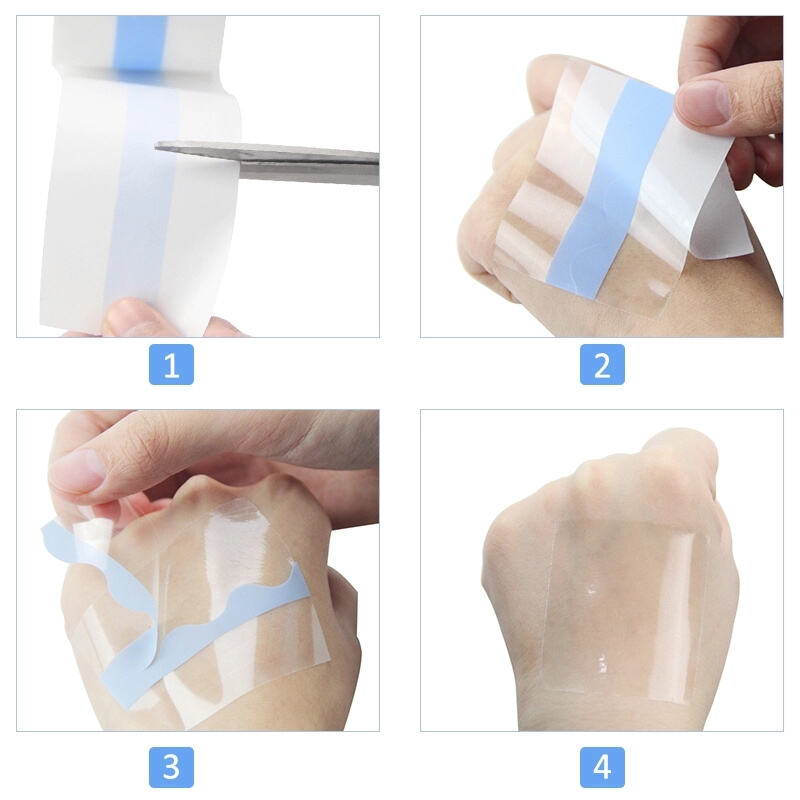 1

2

3

4