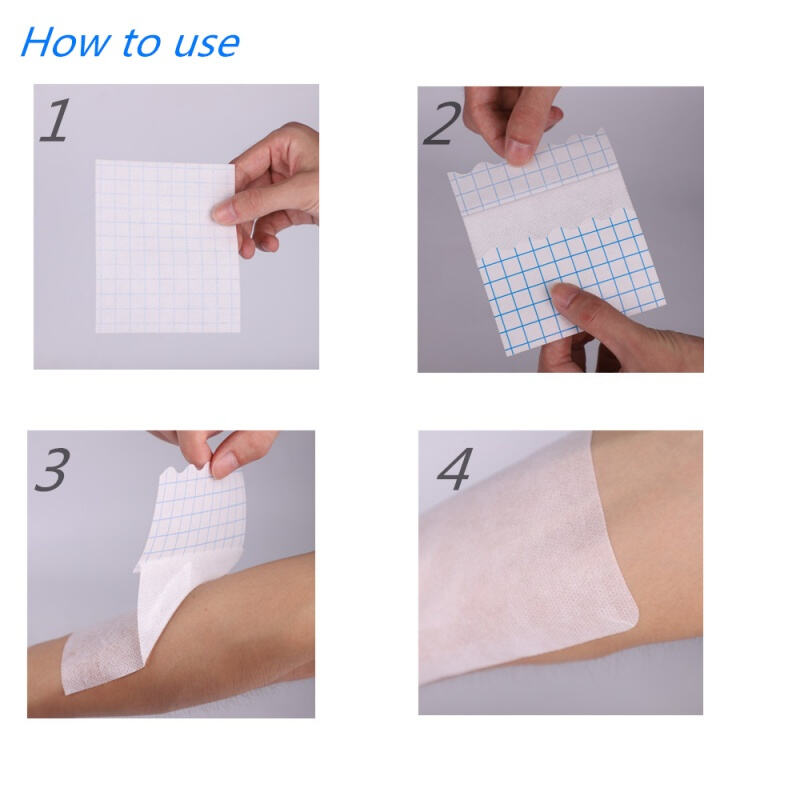 How to use

1

2

3

4