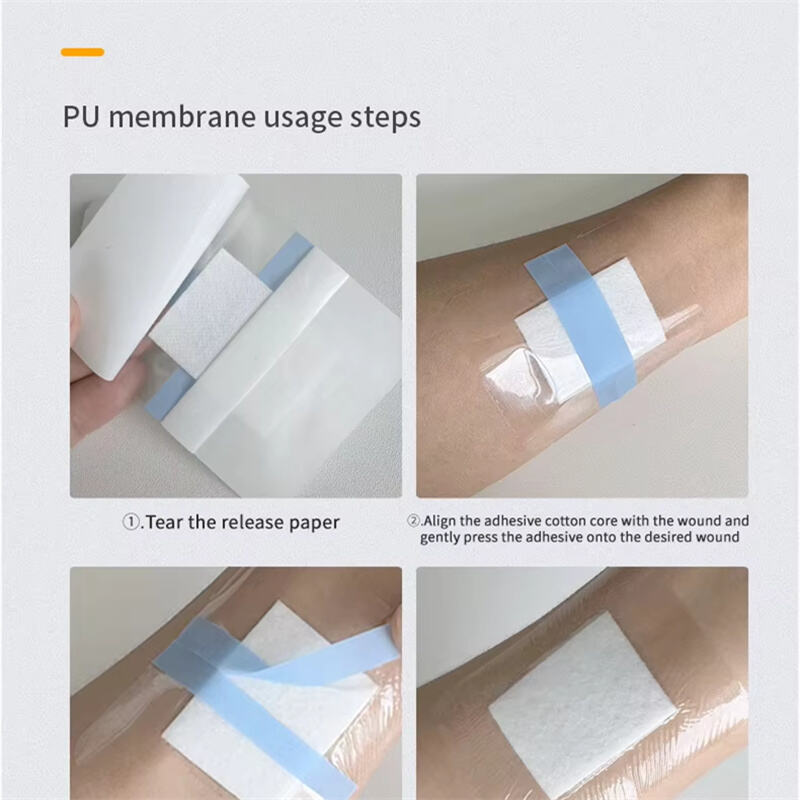 PU membrane usage steps

①.Tear the release paper

②.Align the adhesive cotton core with the wound and gently press the adhesive onto the desired wound