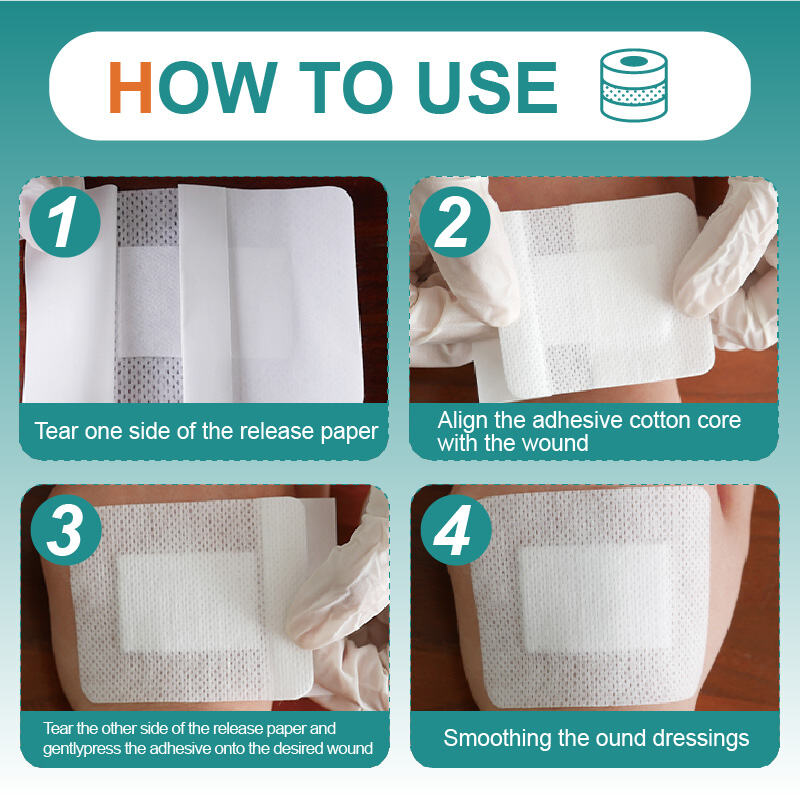 HOW TO USE

1
Tear one side of the release paper

2
Align the adhesive cotton core with the wound

3
Tear the other side of the release paper and gentlypress the adhesive onto the desired wound

4
Smoothing the ound dressings