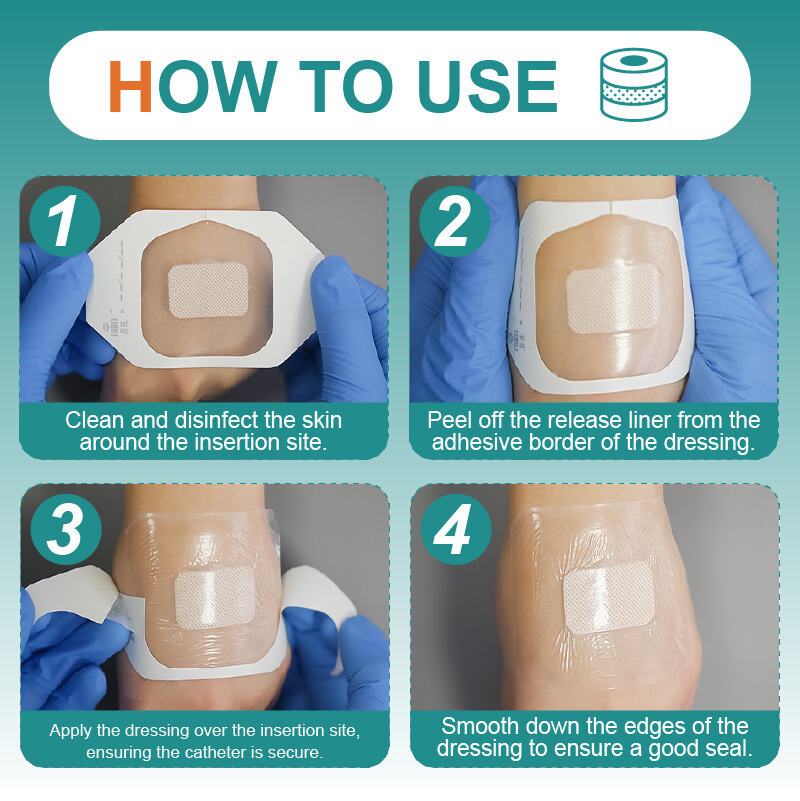 HOW TO USE

1

Clean and disinfect the skin around the insertion site.

2

Peel off the release liner from the adhesive border of the dressing.

3

Apply the dressing over the insertion site, ensuring the catheter is secure.

4

Smooth down the edges of the dressing to ensure a good seal.