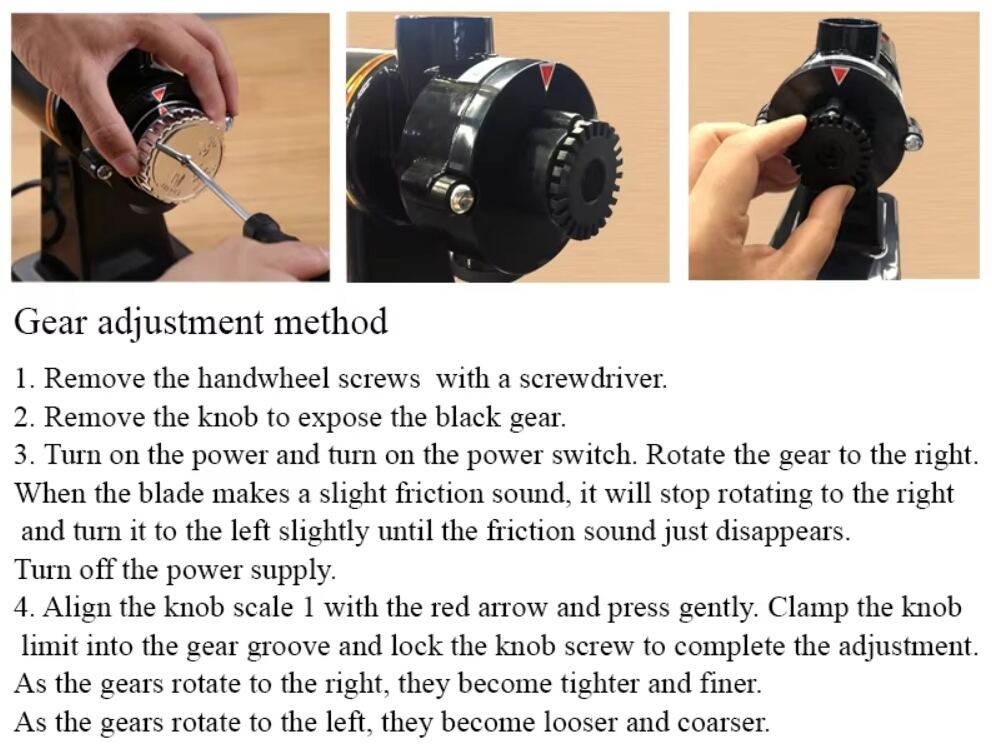 Gear adjustment method

1. Remove the handwheel screws with a screwdriver.
2. Remove the knob to expose the black gear.
3. Turn on the power and turn on the power switch. Rotate the gear to the right. When the blade makes a slight friction sound, it will stop rotating to the right and turn it to the left slightly until the friction sound just disappears.
Turn off the power supply.
4. Align the knob scale 1 with the red arrow and press gently. Clamp the knob limit into the gear groove and lock the knob screw to complete the adjustment.
As the gears rotate to the right, they become tighter and finer.
As the gears rotate to the left, they become looser and coarser.