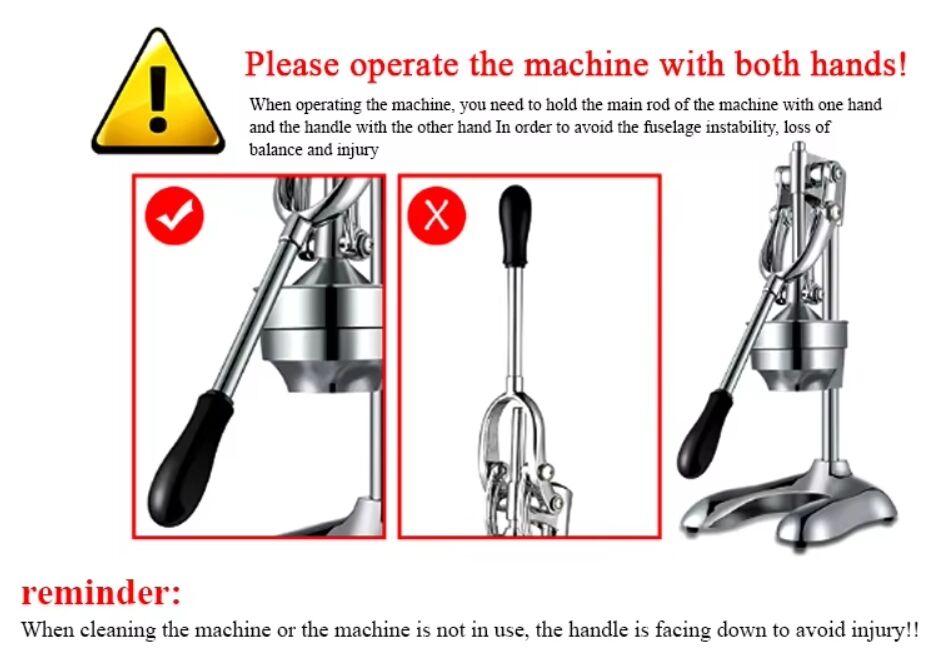 Please operate the machine with both hands!

When operating the machine, you need to hold the main rod of the machine with one hand and the handle with the other hand In order to avoid the fuselage instability, loss of balance and injury

reminder:

When cleaning the machine or the machine is not in use, the handle is facing down to avoid injury!!