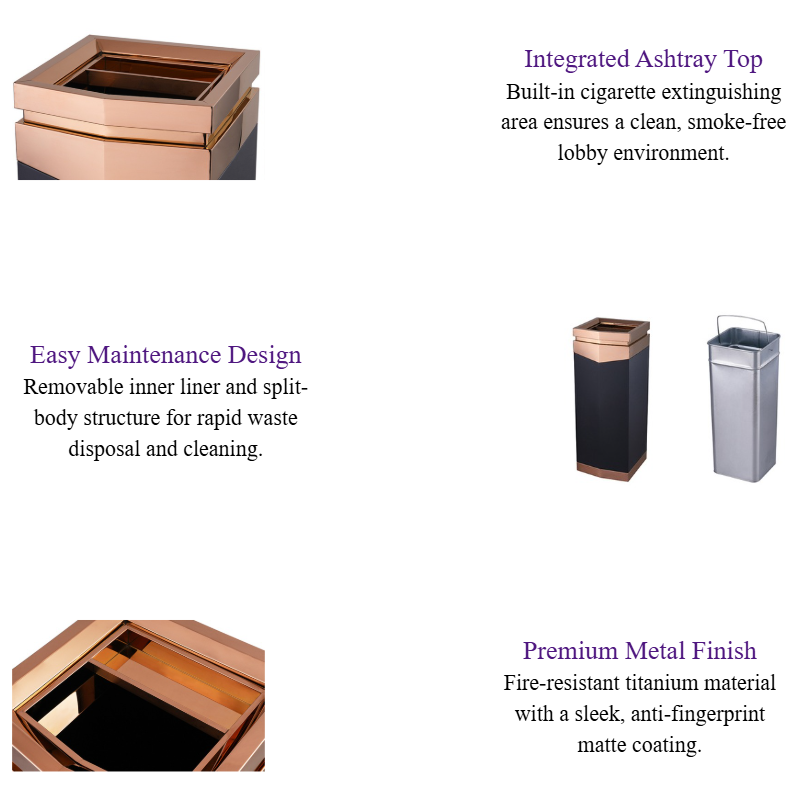 Integrated Ashtray Top
Built-in cigarette extinguishing area ensures a clean, smoke-free lobby environment.

Easy Maintenance Design
Removable inner liner and split-body structure for rapid waste disposal and cleaning.

Premium Metal Finish
Fire-resistant titanium material with a sleek, anti-fingerprint matte coating.