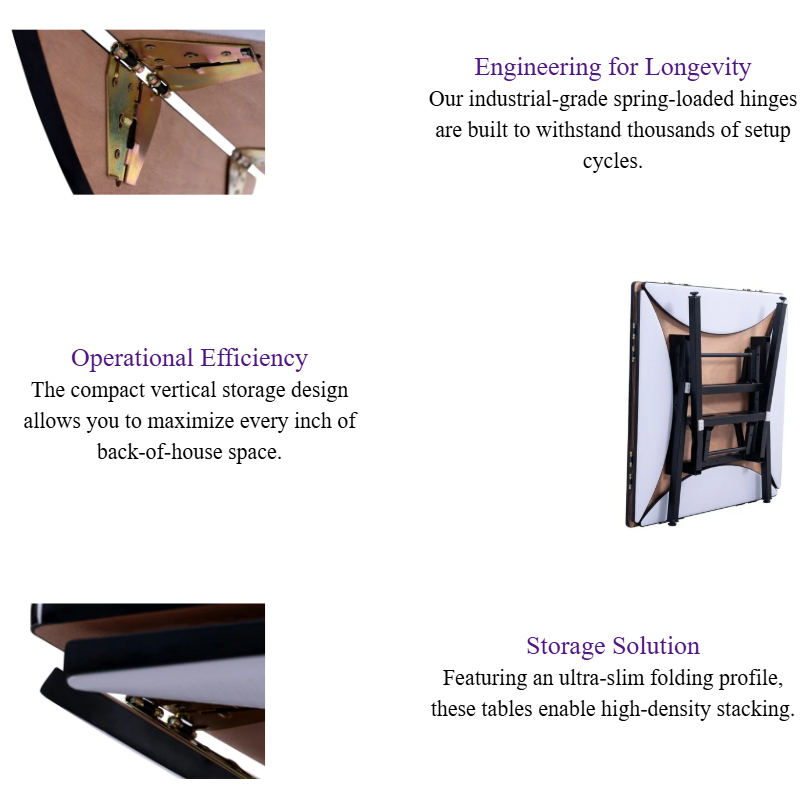 Engineering for Longevity
Our industrial-grade spring-loaded hinges are built to withstand thousands of setup cycles.

Operational Efficiency
The compact vertical storage design allows you to maximize every inch of back-of-house space.

Storage Solution
Featuring an ultra-slim folding profile, these tables enable high-density stacking.