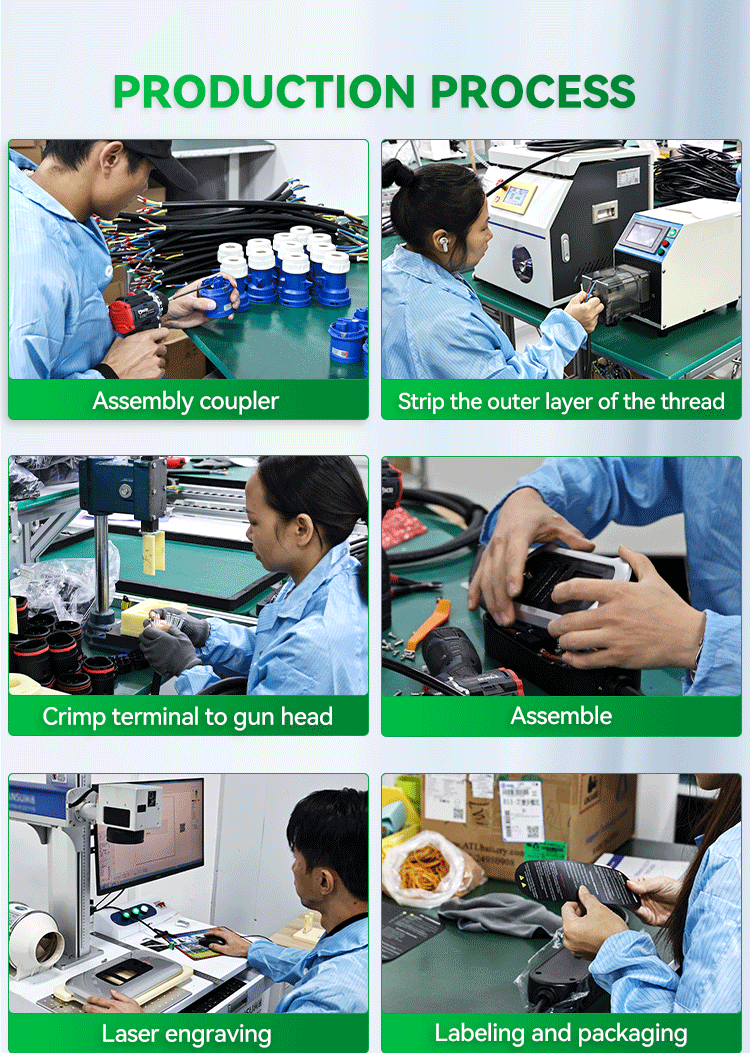 PRODUCTION PROCESS

Assembly coupler

Strip the outer layer of the thread

Crimp terminal to gun head

Assemble

Laser engraving

Labeling and packaging