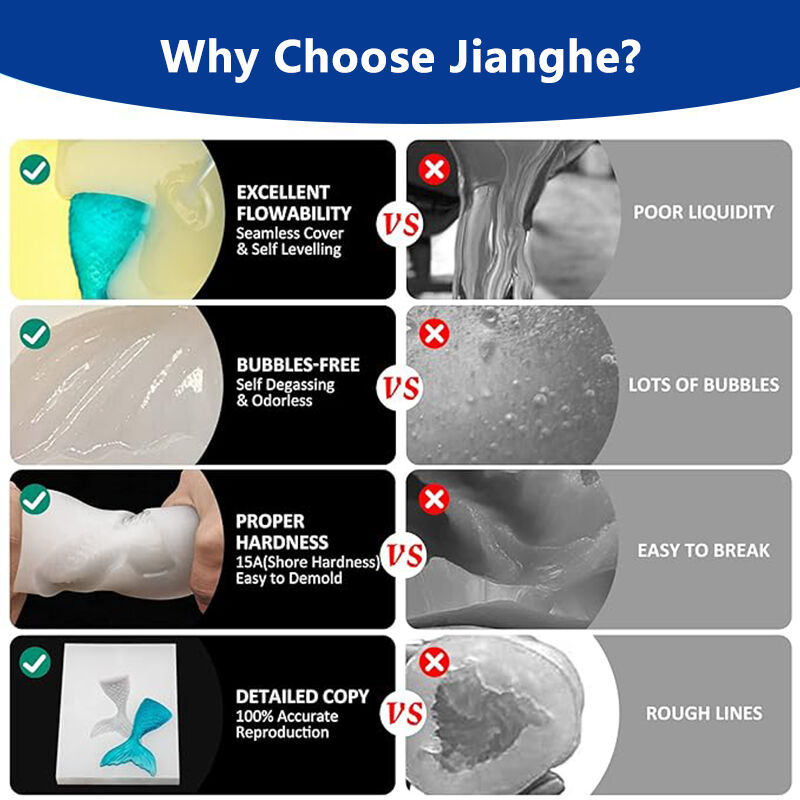 Why Choose Jianghe?

EXCELLENT FLOWABILITY
Seamless Cover & Self Levelling

VS

POOR LIQUIDITY

BUBBLES-FREE
Self Degassing & Odorless

VS

LOTS OF BUBBLES

PROPER HARDNESS
15A(Shore Hardness)
Easy to Demold

VS

EASY TO BREAK

DETAILED COPY
100% Accurate Reproduction

VS

ROUGH LINES