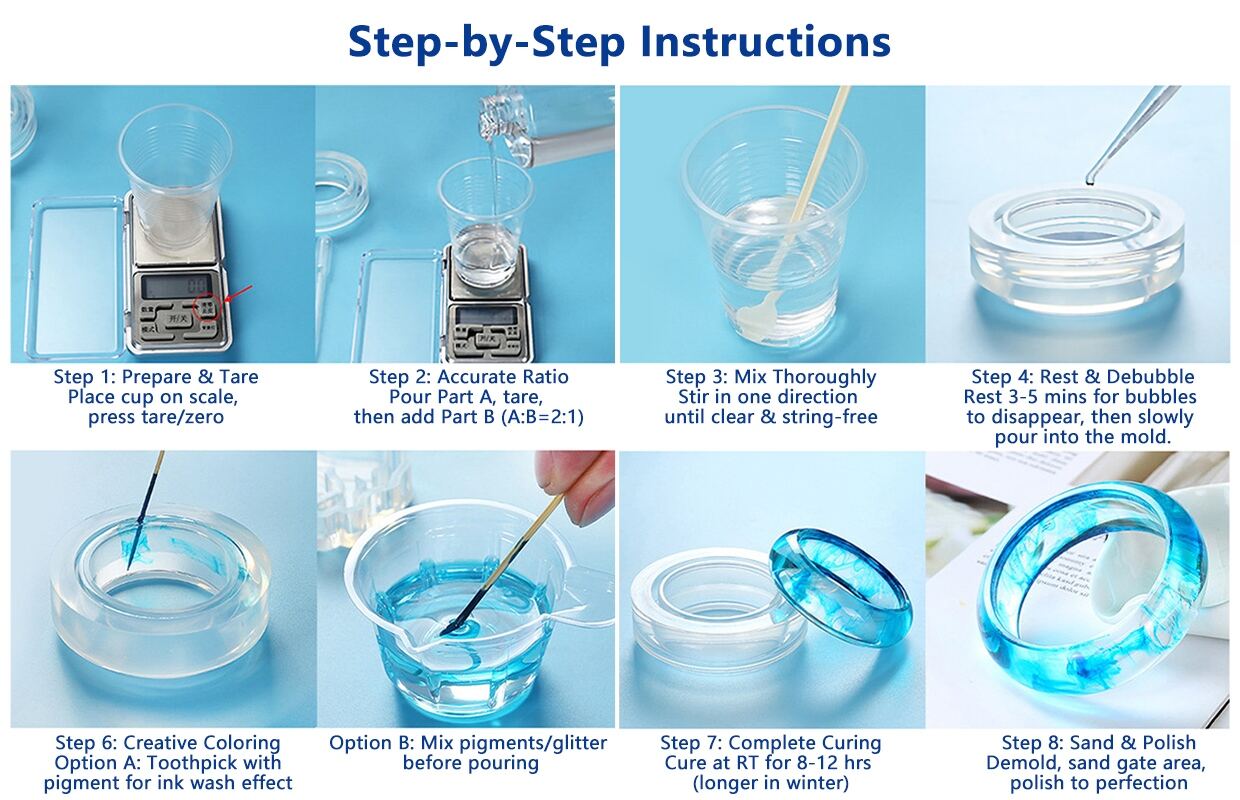 Step-by-Step Instructions

Step 1: Prepare & Tare
Place cup on scale, press tare/zero

Step 2: Accurate Ratio
Pour Part A, tare, then add Part B (A:B=2:1)

Step 3: Mix Thoroughly
Stir in one direction until clear & string-free

Step 4: Rest & Debubble
Rest 3-5 mins for bubbles to disappear, then slowly pour into the mold.

Step 6: Creative Coloring
Option A: Toothpick with pigment for ink wash effect

Option B: Mix pigments/glitter before pouring

Step 7: Complete Curing
Cure at RT for 8-12 hrs (longer in winter)

Step 8: Sand & Polish
Demold, sand gate area, polish to perfection