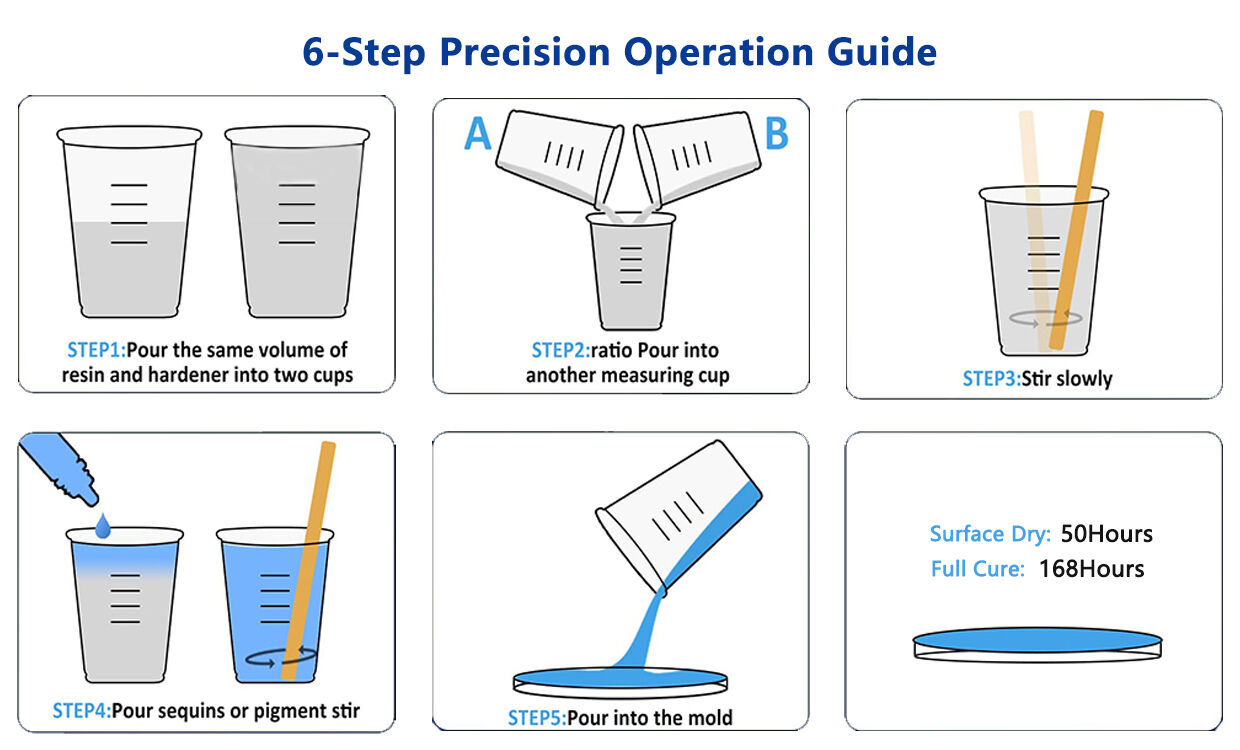 6-Step Precision Operation Guide

STEP1:Pour the same volume of resin and hardener into two cups

A

B

STEP2:ratio Pour into another measuring cup

STEP3:Stir slowly

STEP4:Pour sequins or pigment stir

STEP5:Pour into the mold

Surface Dry: 50Hours
Full Cure: 168Hours