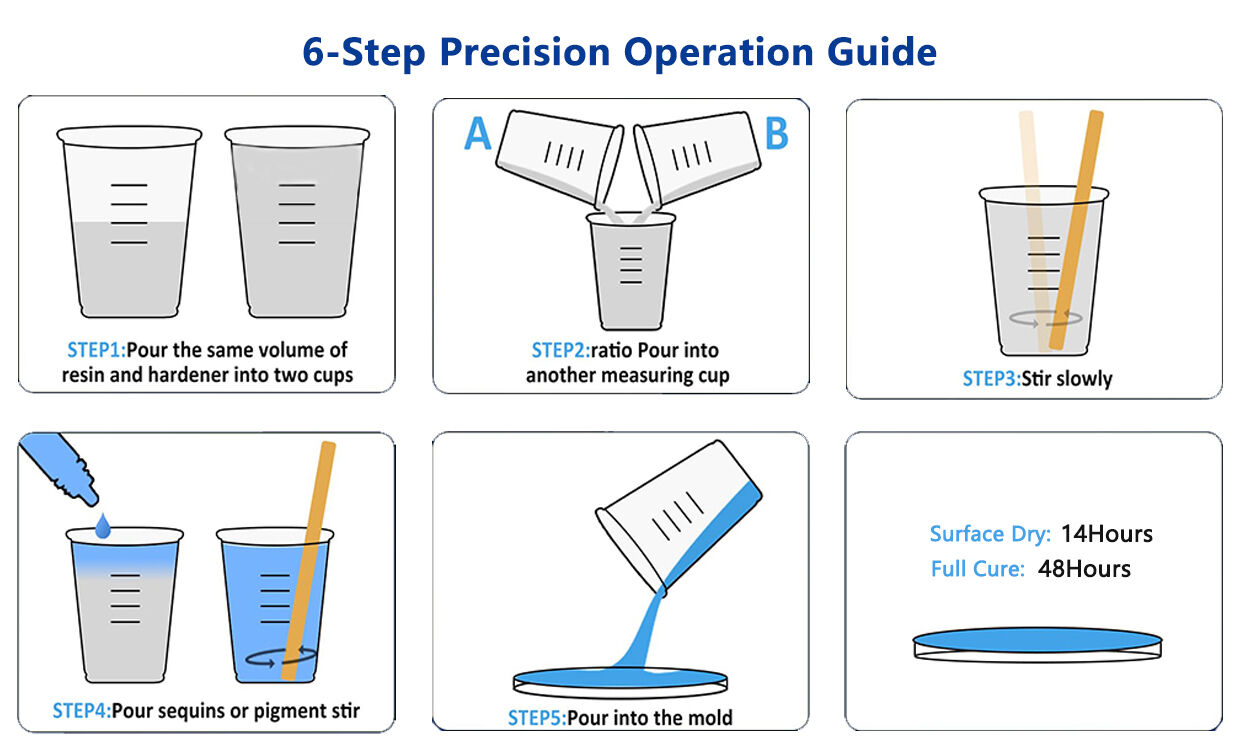 6-Step Precision Operation Guide

STEP1:Pour the same volume of resin and hardener into two cups

A

B

STEP2:ratio Pour into another measuring cup

STEP3:Stir slowly

STEP4:Pour sequins or pigment stir

STEP5:Pour into the mold

Surface Dry: 14Hours
Full Cure: 48Hours