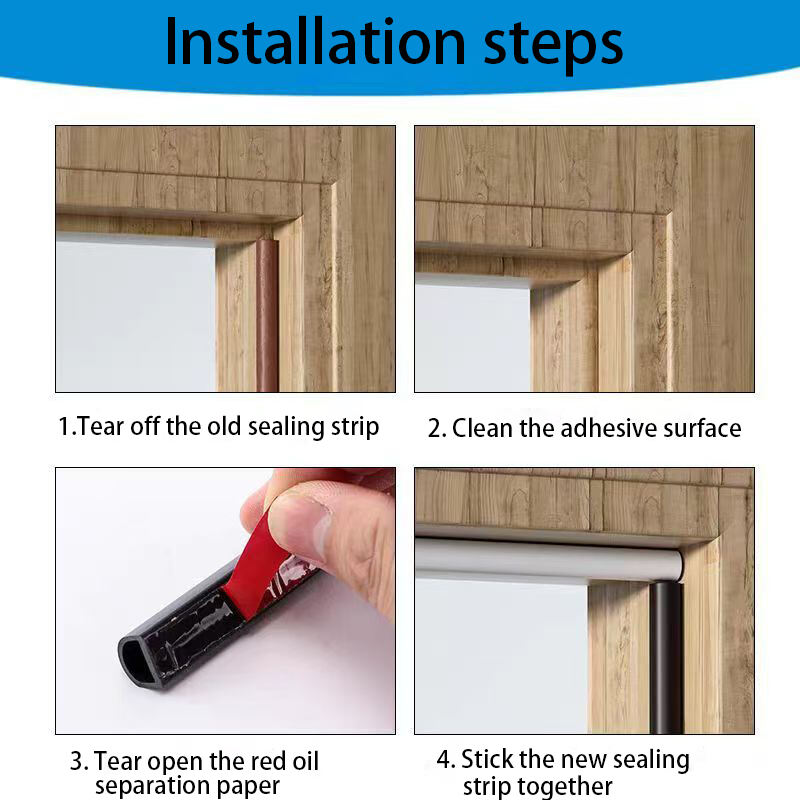 Installation steps

1.Tear off the old sealing strip

2. Clean the adhesive surface

3. Tear open the red oil separation paper

4. Stick the new sealing strip together